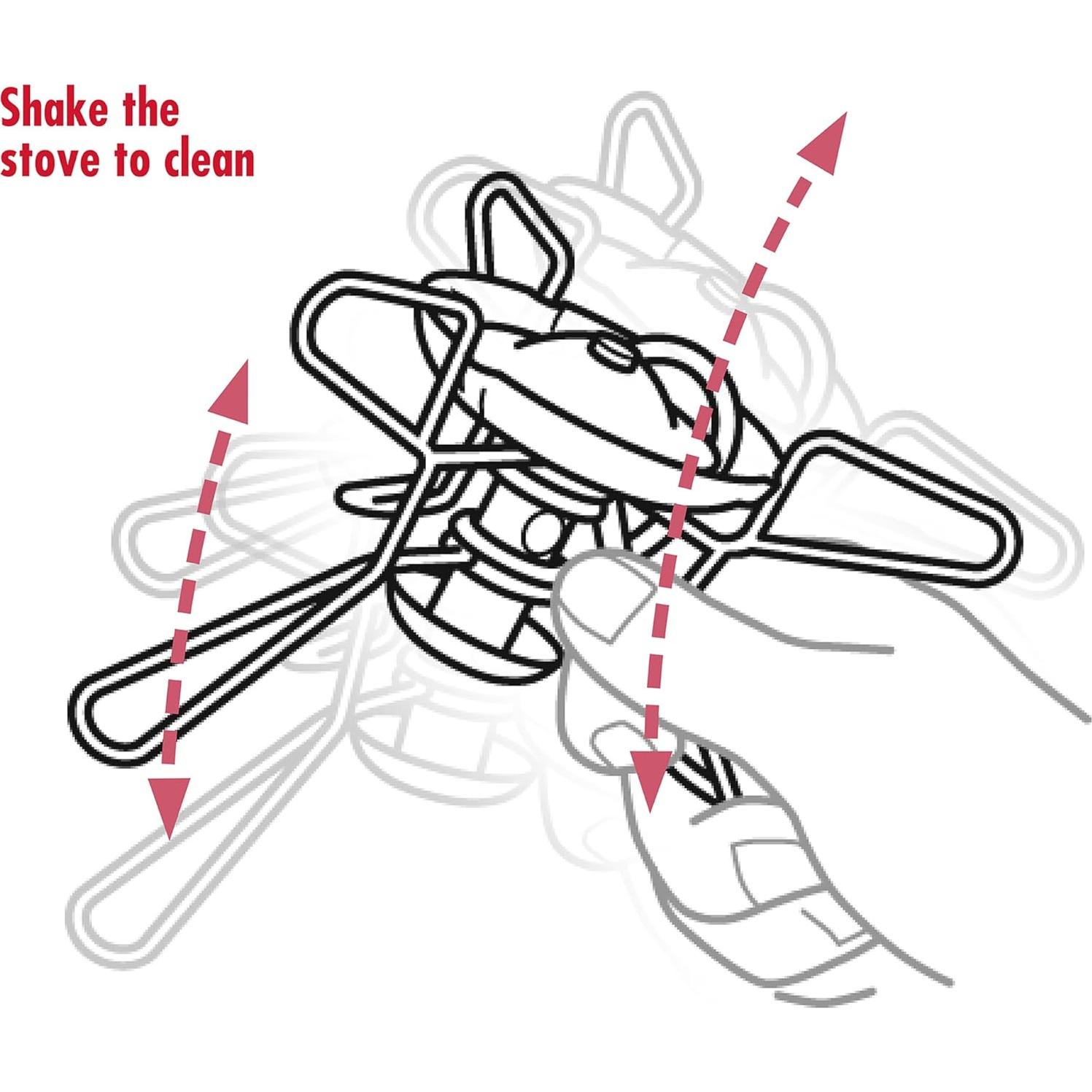 Shake the stove to clean