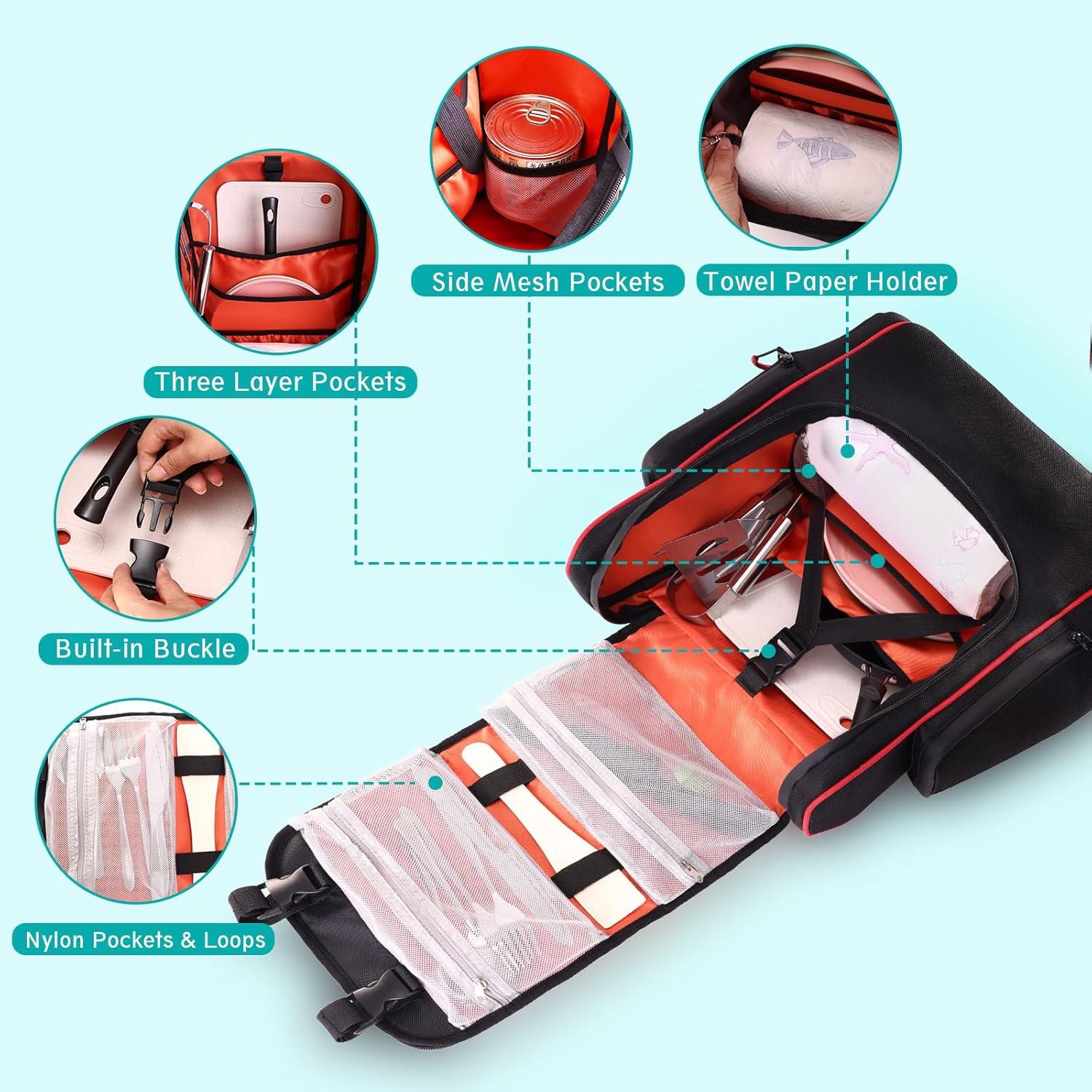 Side Mesh Pockets

Towel Paper Holder

Three Layer Pockets

Built-in Buckle

Nylon Pockets & Loops