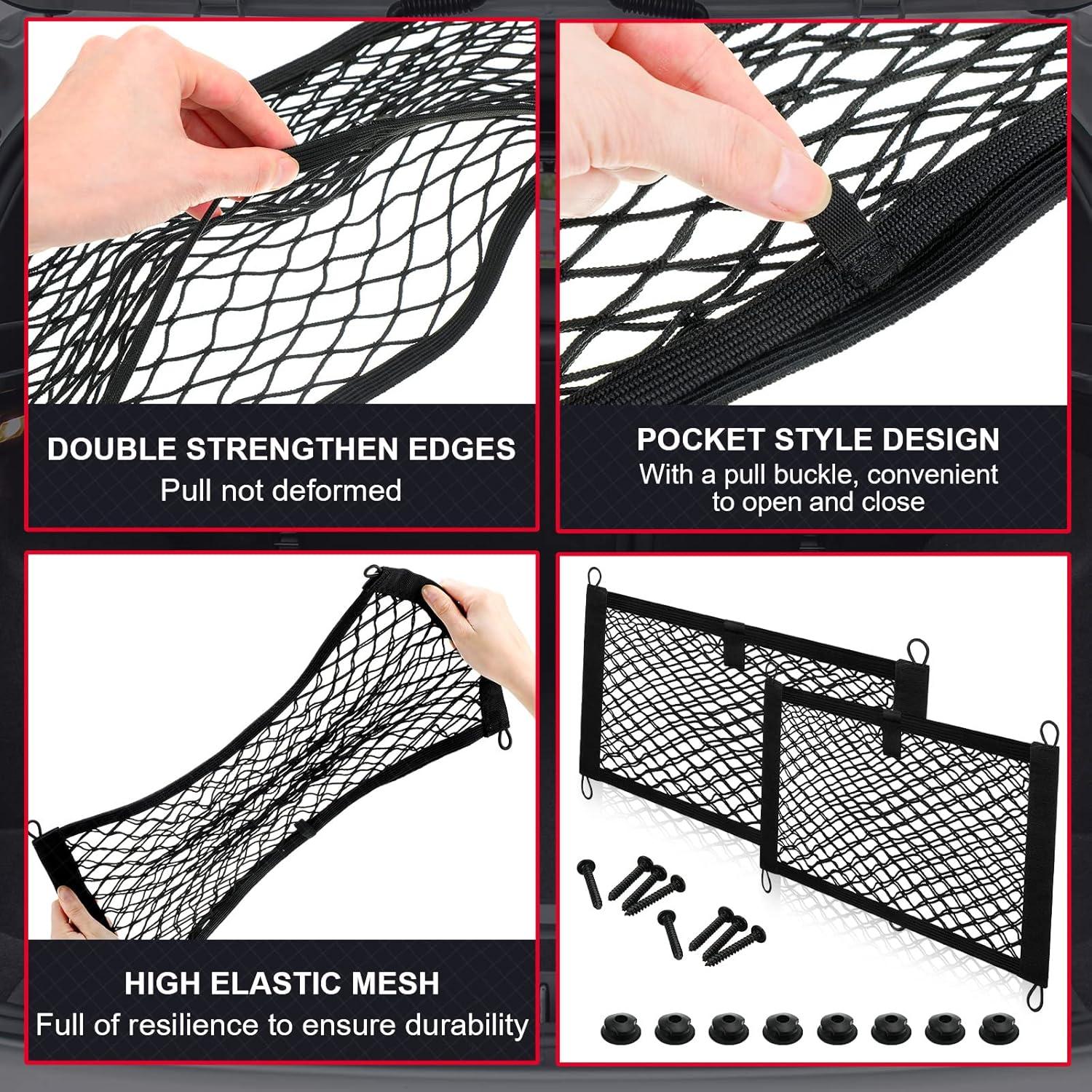 DOUBLE STRENGTHEN EDGES
Pull not deformed

POCKET STYLE DESIGN
With a pull buckle, convenient to open and close

HIGH ELASTIC MESH
Full of resilience to ensure durability