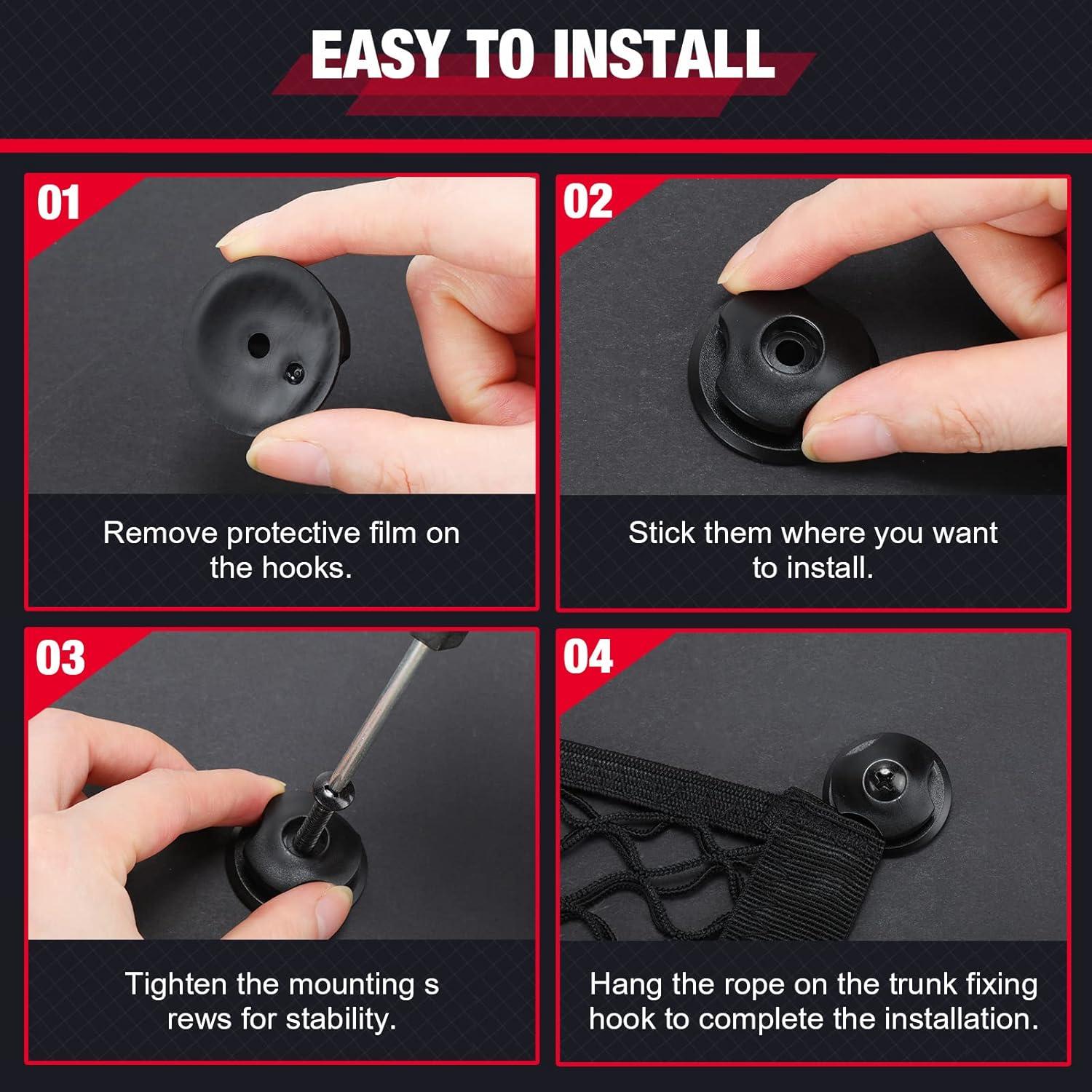 EASY TO INSTALL

01

Remove protective film on the hooks.

02

Stick them where you want to install.

03

Tighten the mounting s rews for stability.

04

Hang the rope on the trunk fixing hook to complete the installation.