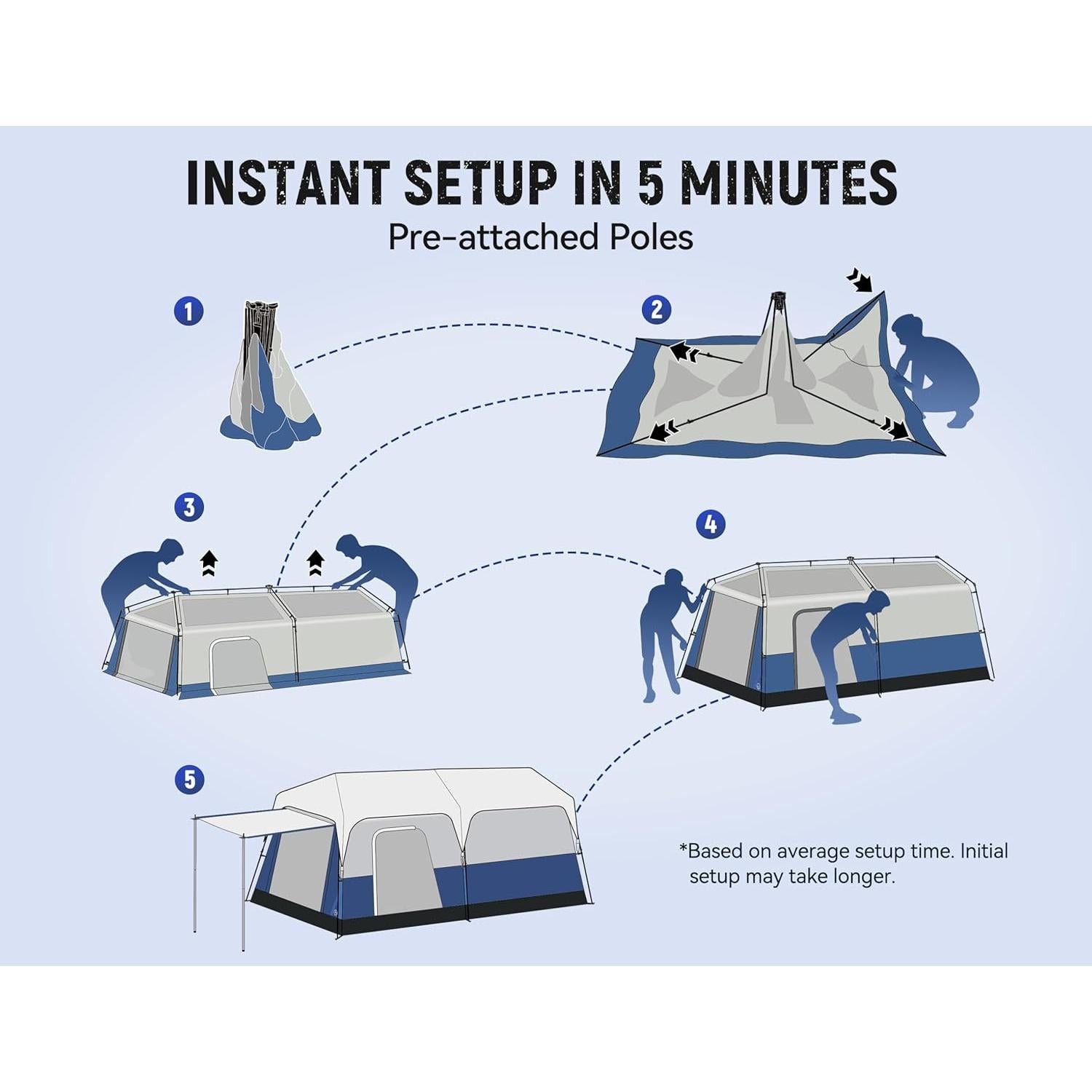 INSTANT SETUP IN 5 MINUTES
Pre-attached Poles

1

2

3

4

5

*Based on average setup time. Initial setup may take longer.