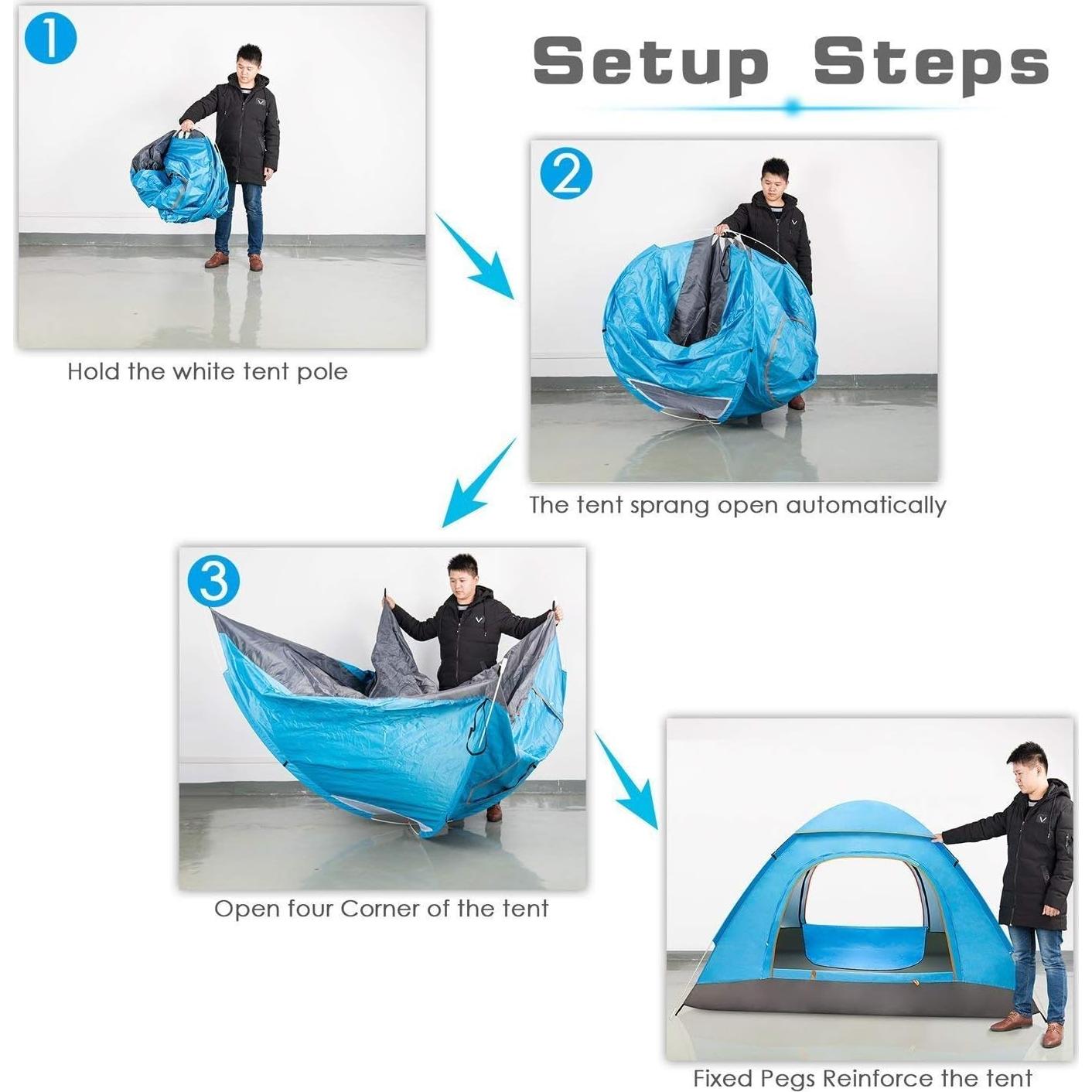 Setup Steps

1

Hold the white tent pole

2

The tent sprang open automatically

3

Open four Corner of the tent

Fixed Pegs Reinforce the tent