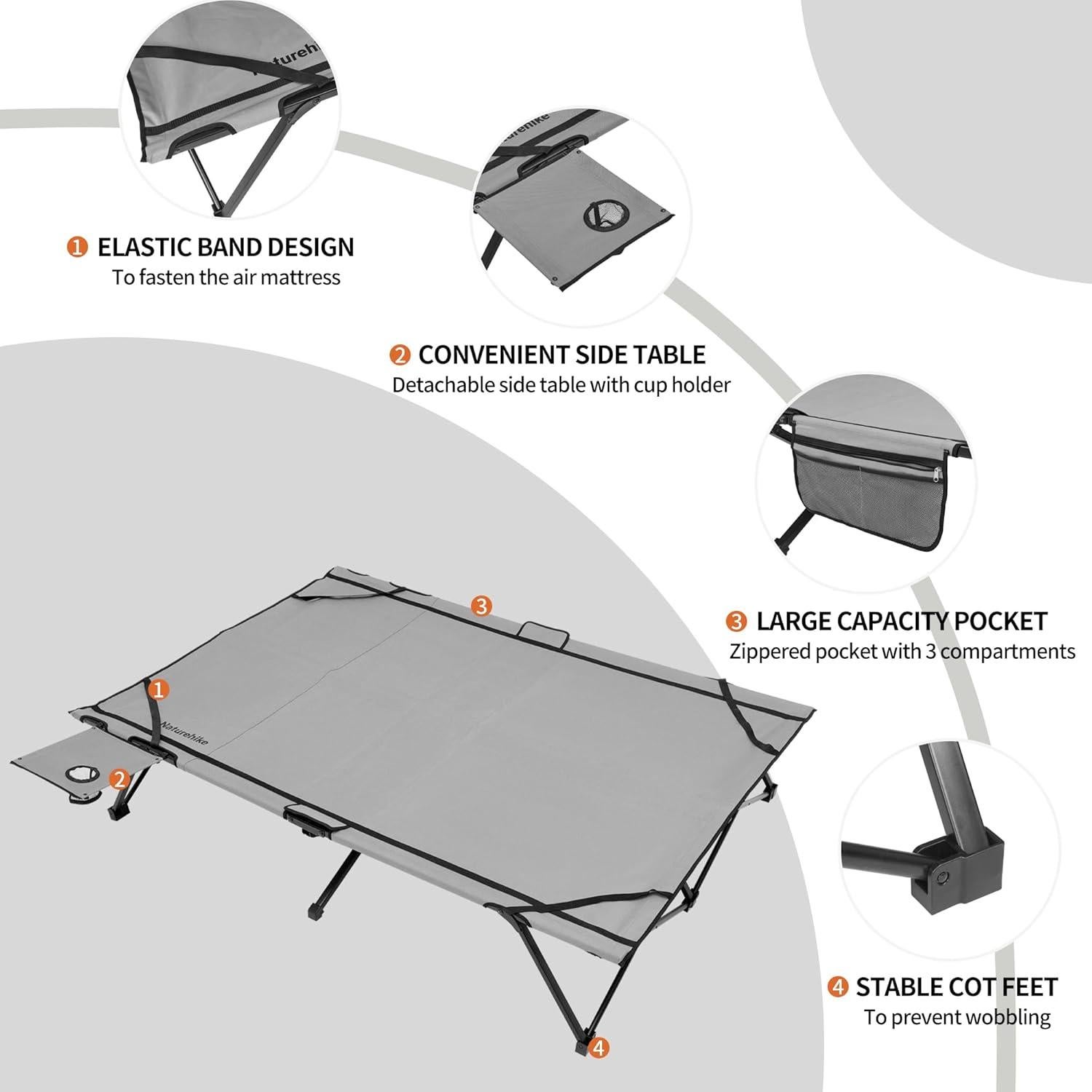 Naturehike

Naturehike

1 ELASTIC BAND DESIGN
To fasten the air mattress

2 CONVENIENT SIDE TABLE
Detachable side table with cup holder

3 LARGE CAPACITY POCKET
Zippered pocket with 3 compartments

3

1

Naturehike

2

4 STABLE COT FEET
To prevent wobbling

4