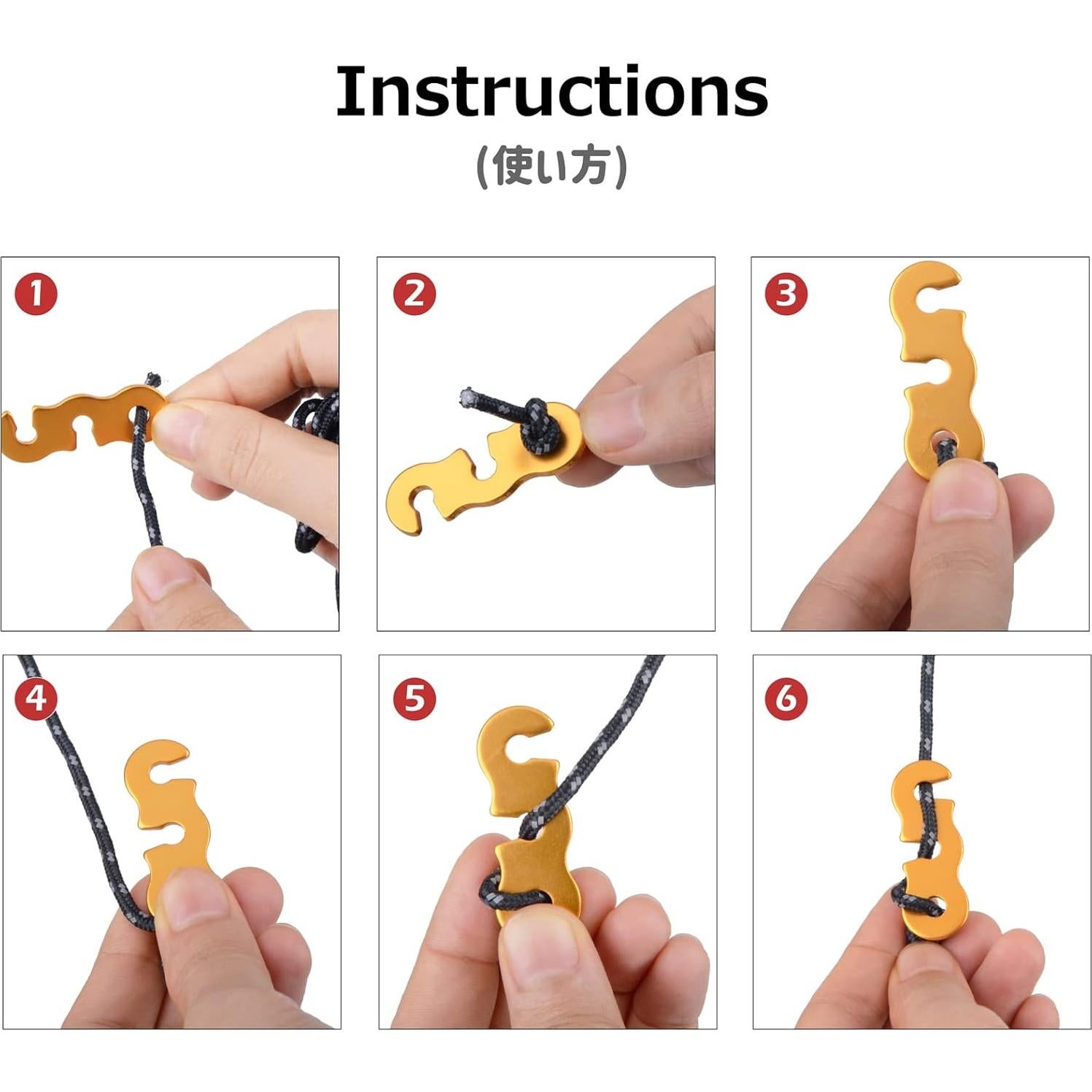 Instructions

(使い方)

1

2

3

4

5

6