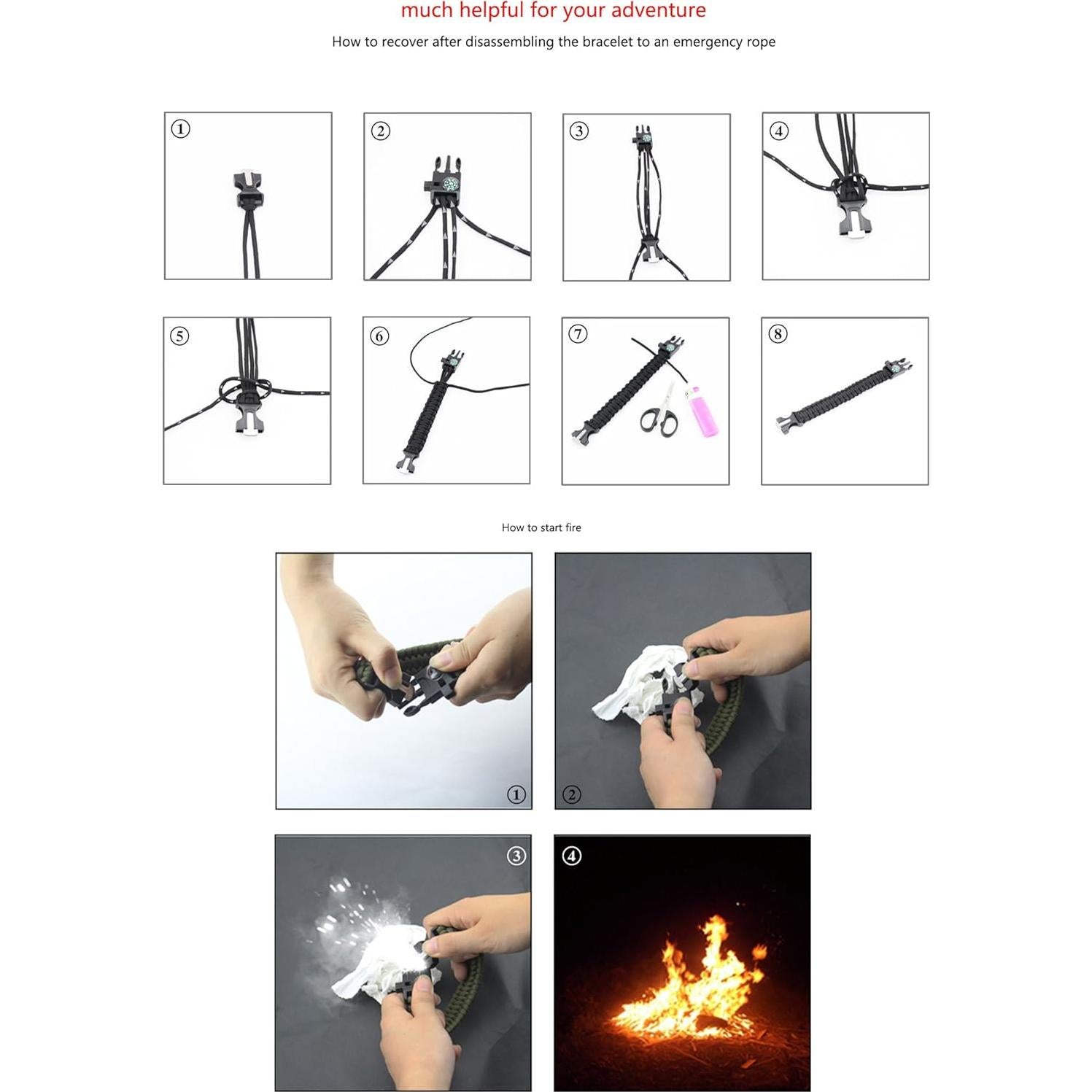 much helpful for your adventure

How to recover after disassembling the bracelet to an emergency rope

①

②

③

④

⑤

⑥

⑦

⑧

How to start fire

①

②

③

④