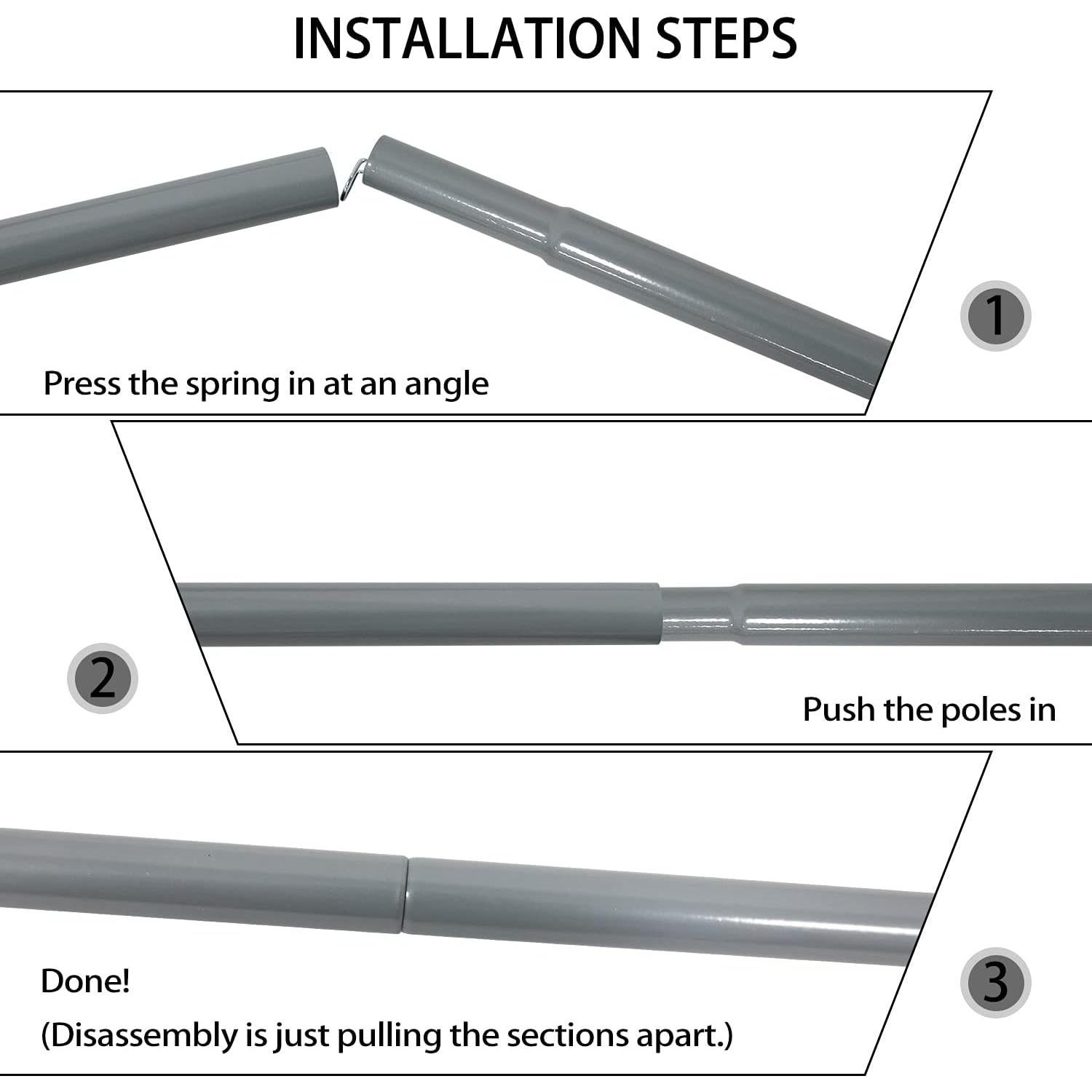 INSTALLATION STEPS

1

Press the spring in at an angle

2

Push the poles in

3

Done!

(Disassembly is just pulling the sections apart.)