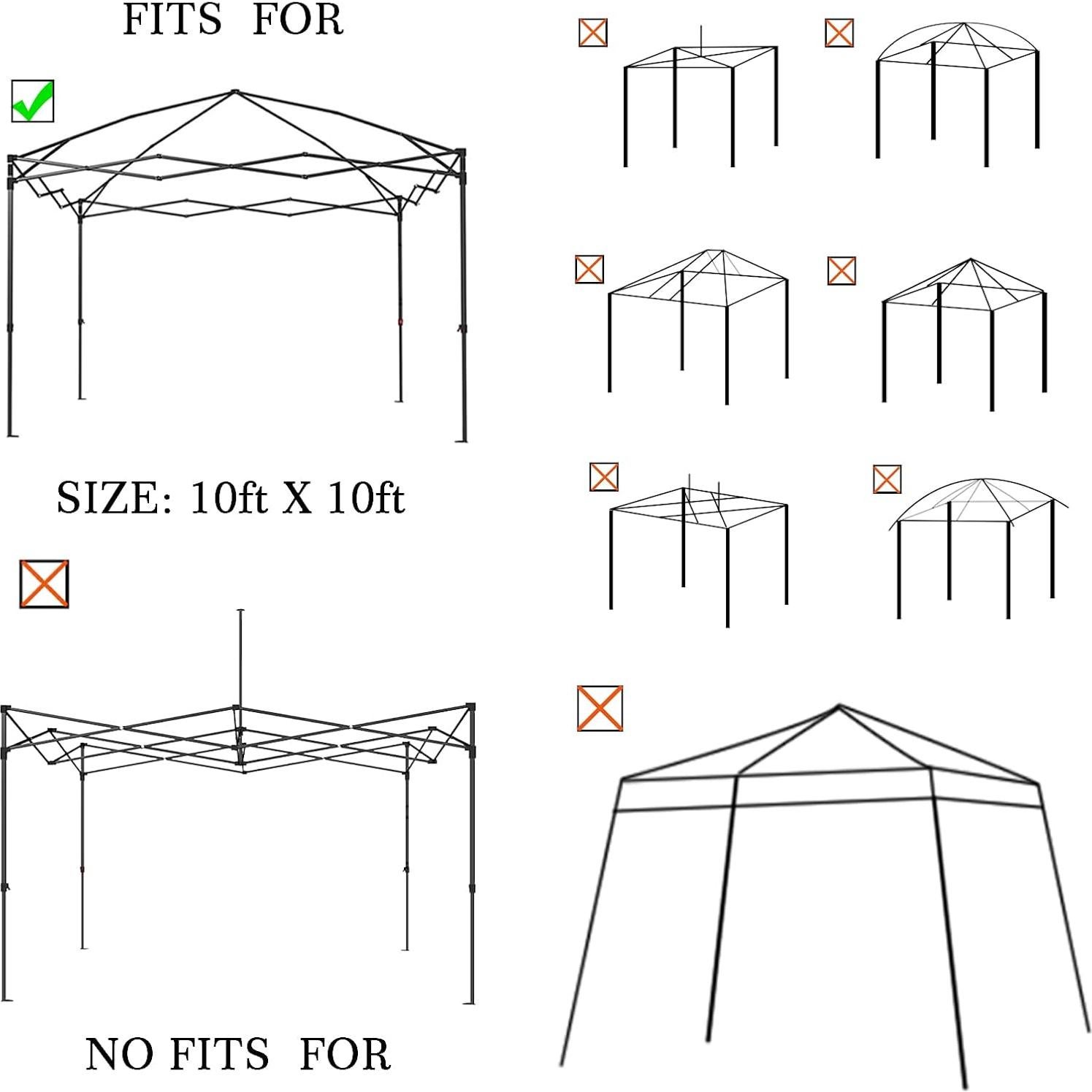 FITS FOR

SIZE: 10ft X 10ft

NO FITS FOR