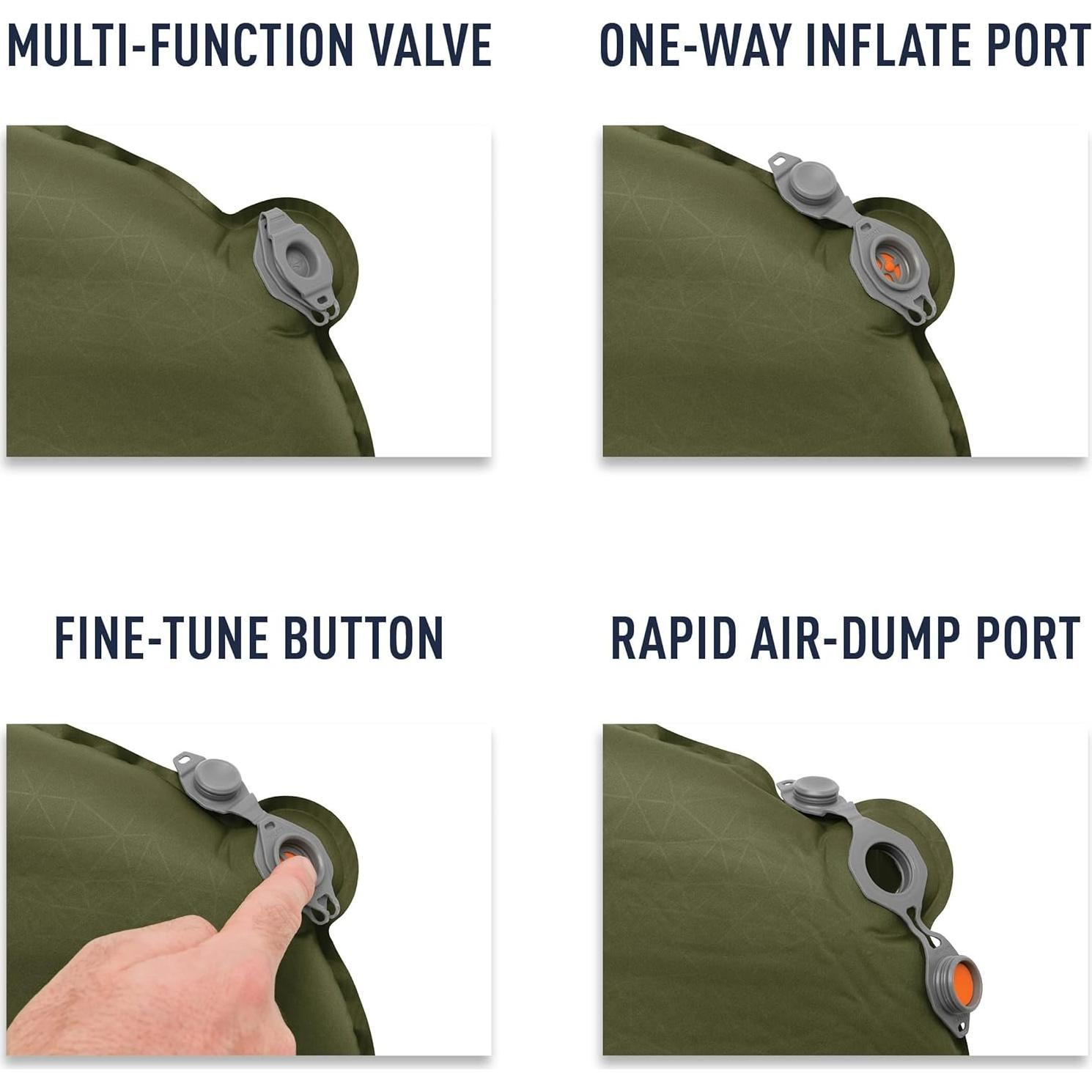 MULTI-FUNCTION VALVE

ONE-WAY INFLATE PORT

FINE-TUNE BUTTON

RAPID AIR-DUMP PORT