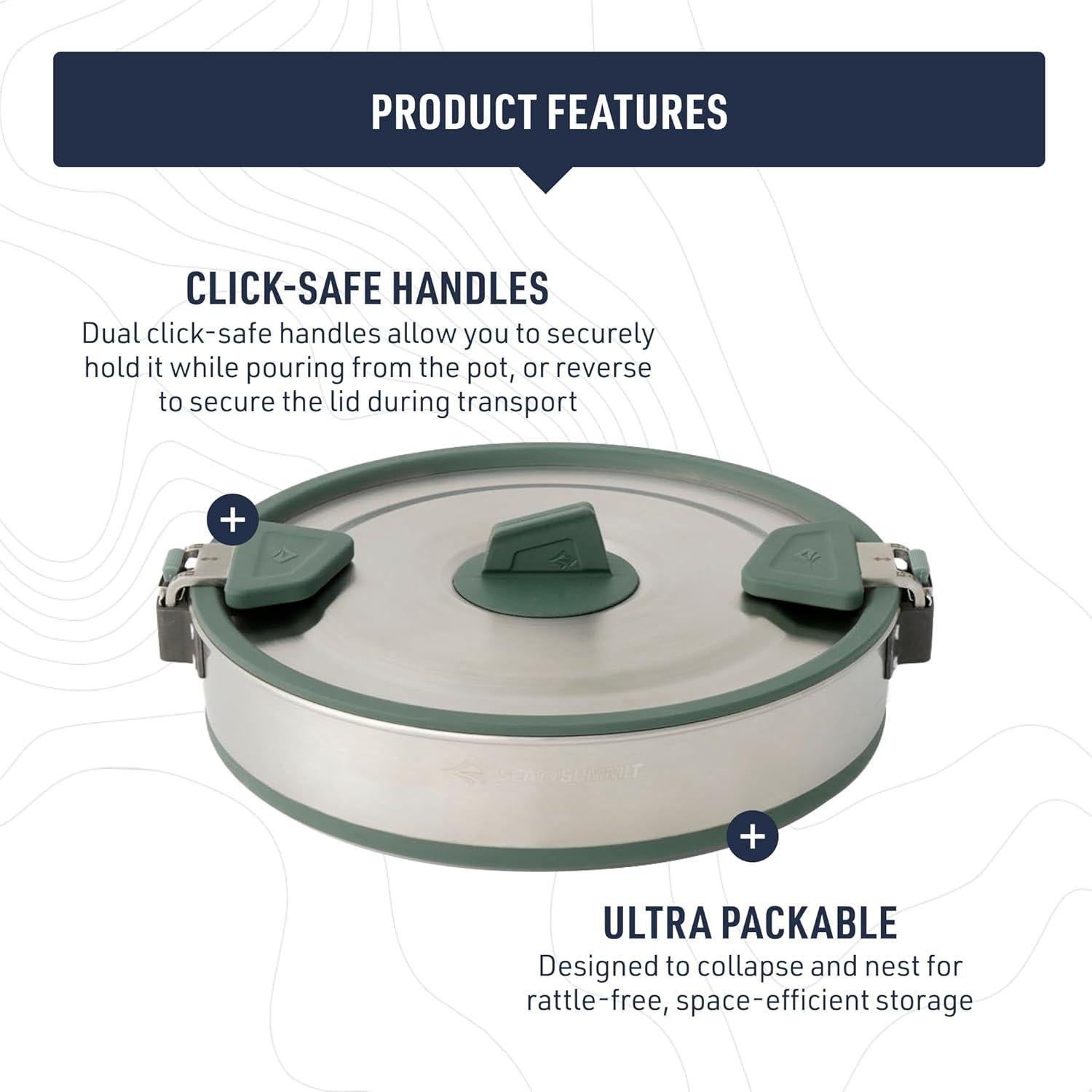 PRODUCT FEATURES

CLICK-SAFE HANDLES
Dual click-safe handles allow you to securely hold it while pouring from the pot, or reverse to secure the lid during transport

+

SEA TO SUMMIT

+

ULTRA PACKABLE
Designed to collapse and nest for rattle-free, space-efficient storage