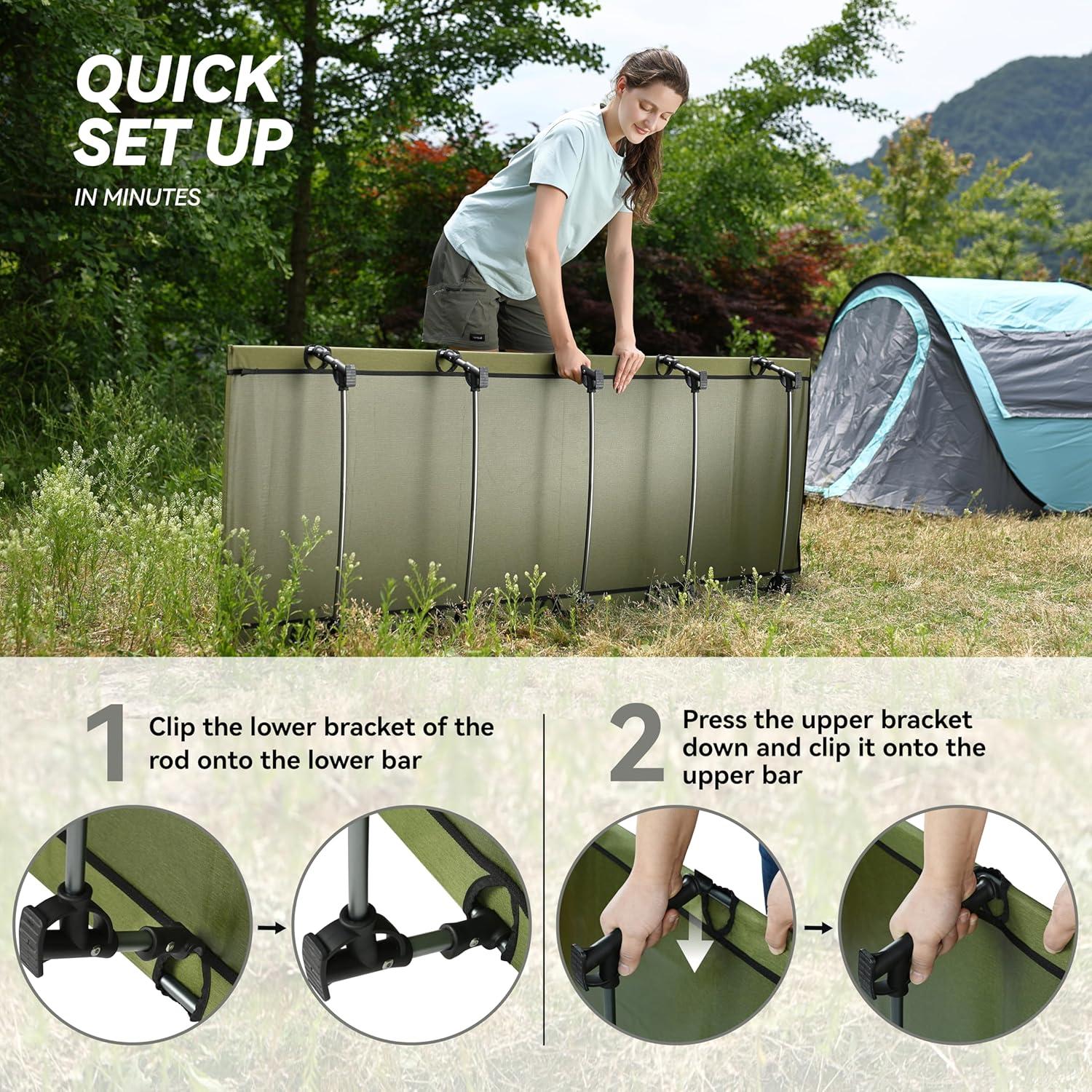 QUICK SET UP

IN MINUTES

1 Clip the lower bracket of the rod onto the lower bar

2 Press the upper bracket down and clip it onto the upper bar