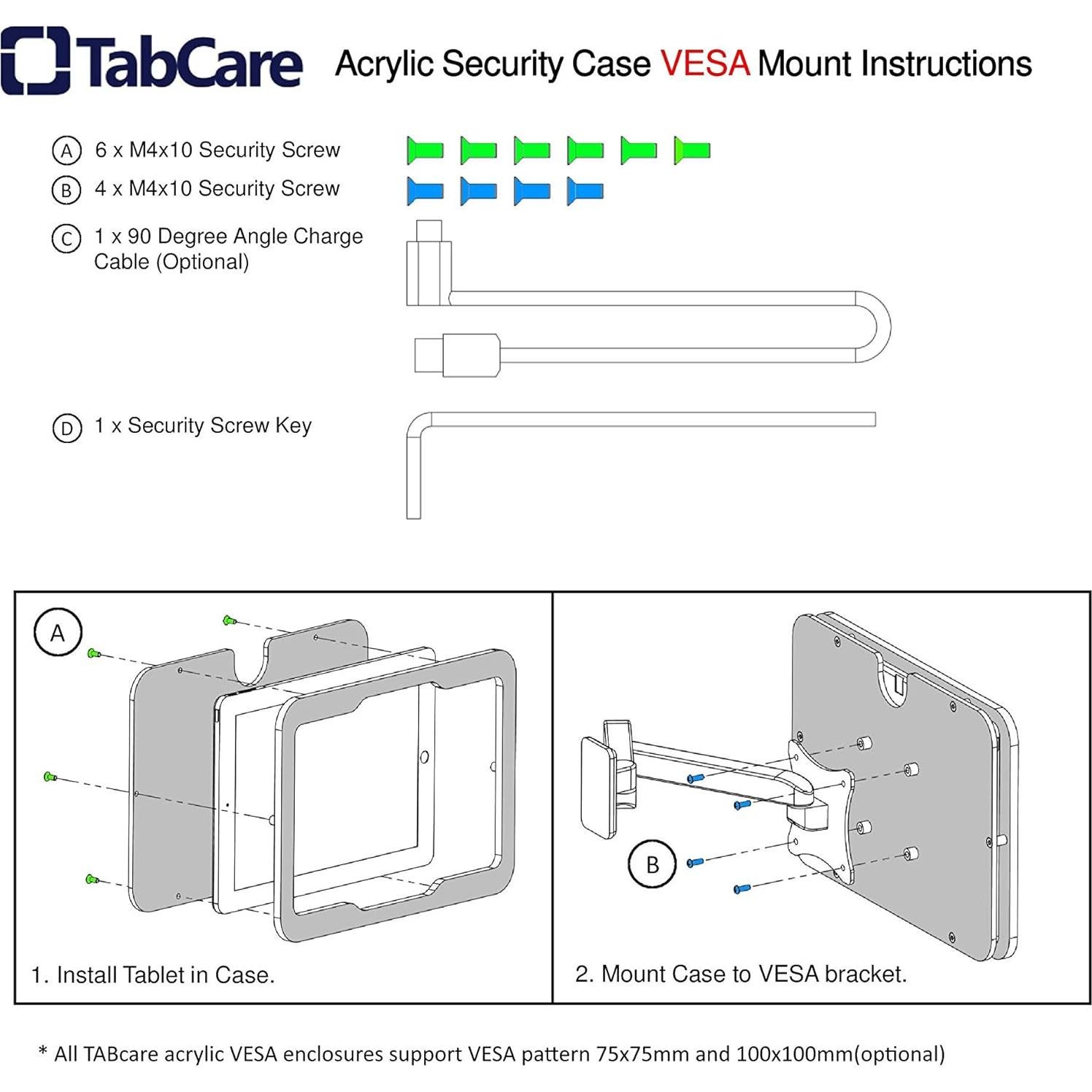 TabCare Acrylic Security Case VESA Mount Instructions

A 6 x M4x10 Security Screw

B 4 x M4x10 Security Screw

C 1 x 90 Degree Angle Charge Cable (Optional)

D 1 x Security Screw Key

A

1. Install Tablet in Case.

B

2. Mount Case to VESA bracket.

* All TABcare acrylic VESA enclosures support VESA pattern 75x75mm and 100x100mm(optional)