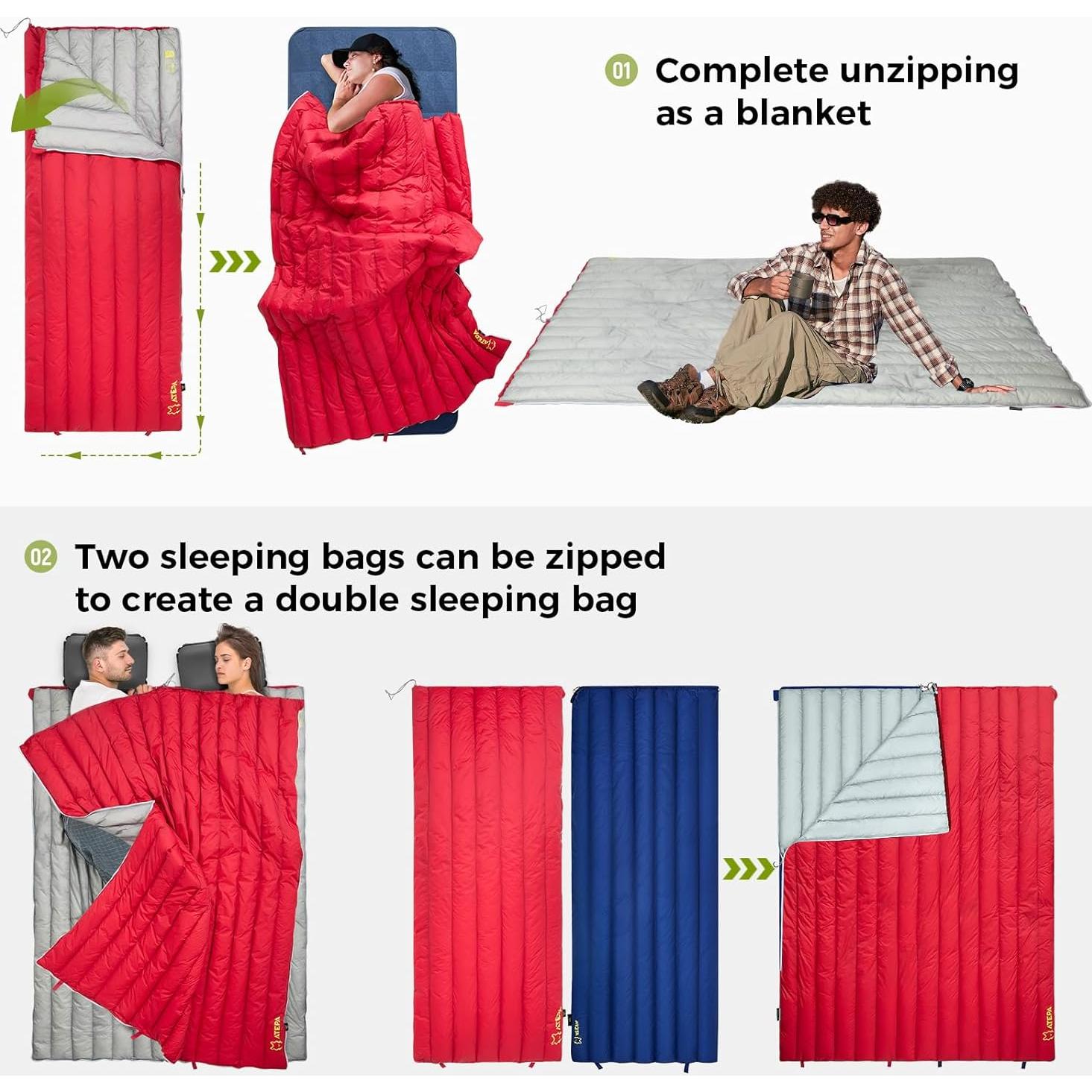 01 Complete unzipping as a blanket

ATEPA

ATEPA

02 Two sleeping bags can be zipped to create a double sleeping bag

ATEPA

ATEPA

ATEPA

ATEPA