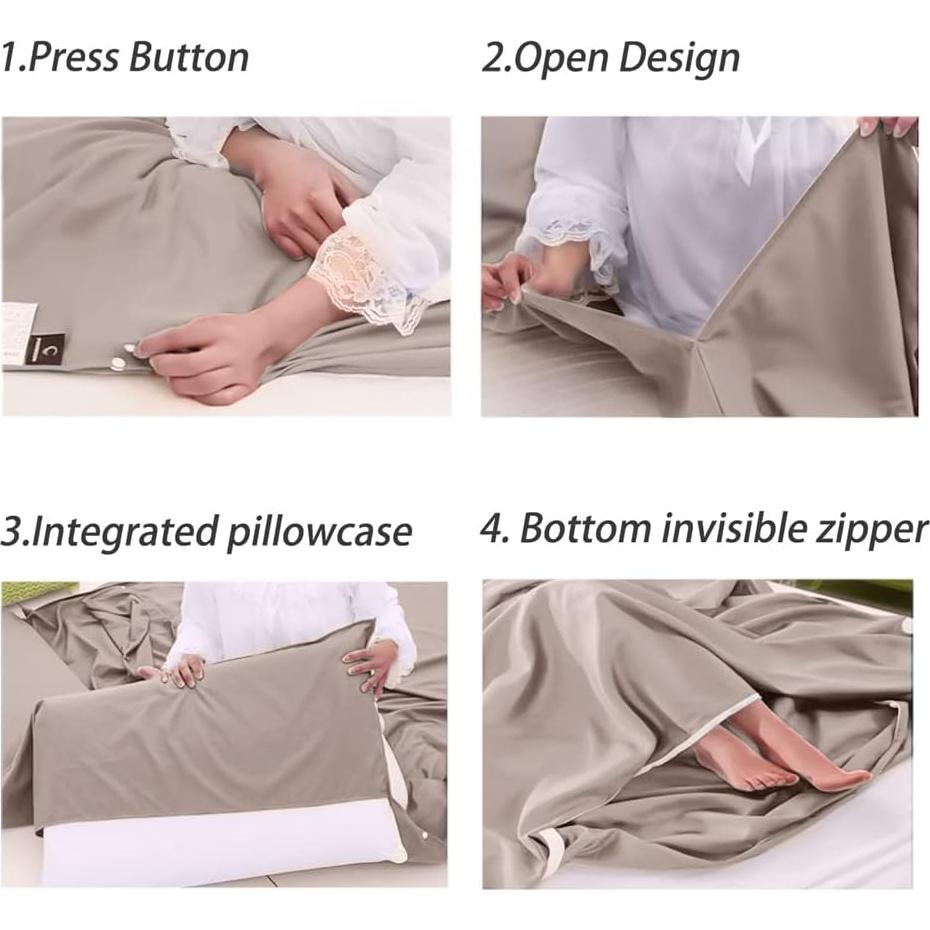 1.Press Button

2.Open Design

3.Integrated pillowcase

4. Bottom invisible zipper