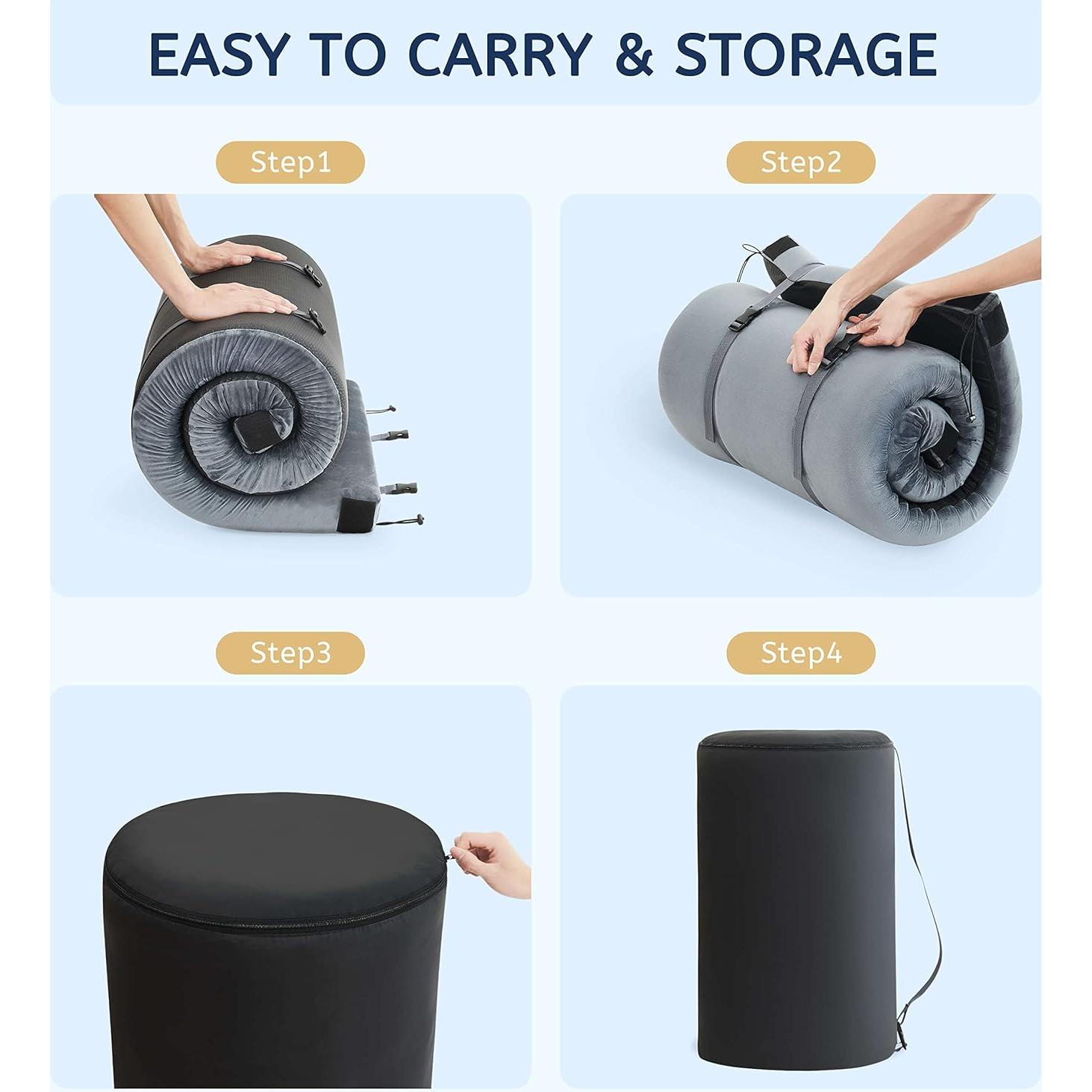 EASY TO CARRY & STORAGE

Step1

Step2

Step3

Step4