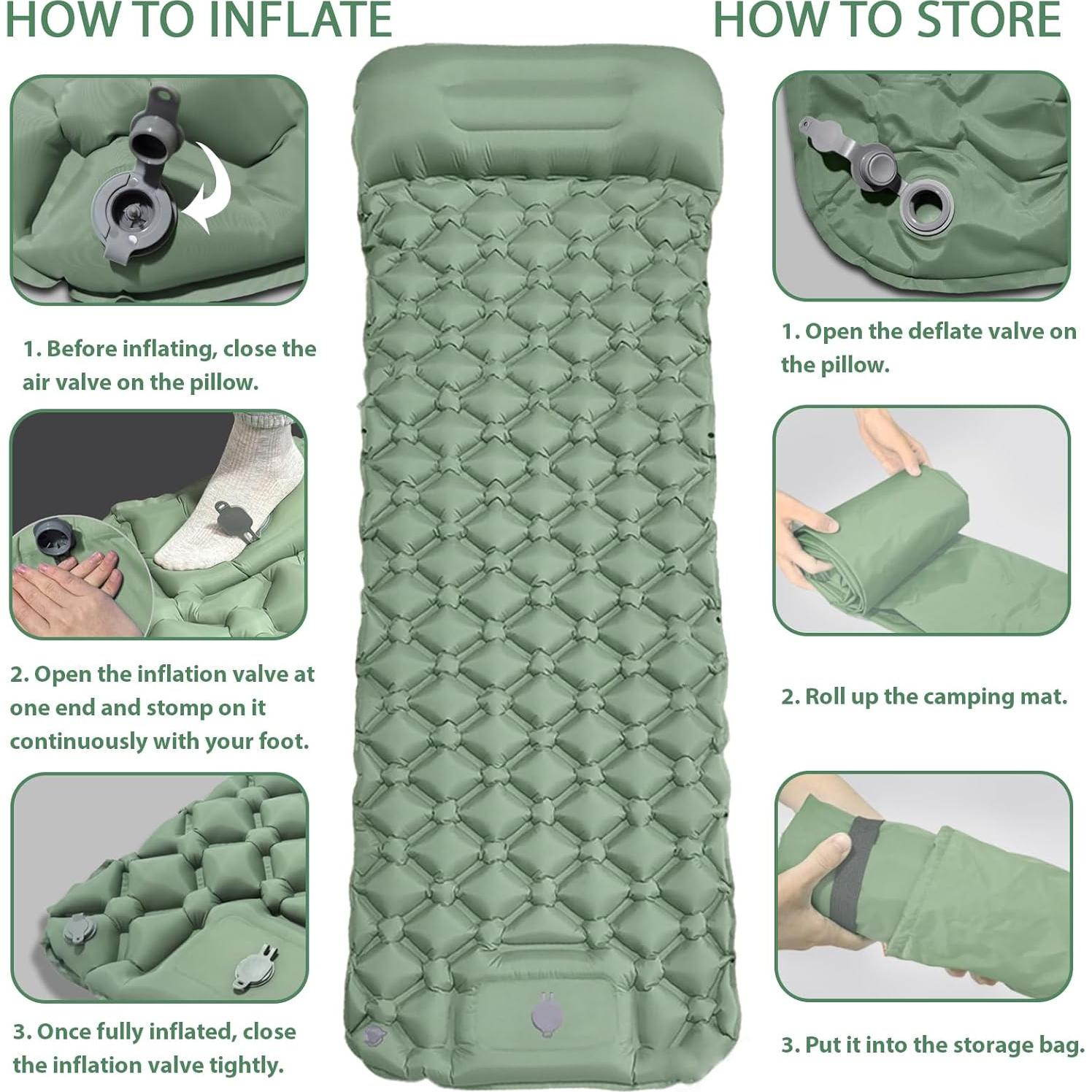 HOW TO INFLATE

1. Before inflating, close the air valve on the pillow.

2. Open the inflation valve at one end and stomp on it continuously with your foot.

3. Once fully inflated, close the inflation valve tightly.

HOW TO STORE

1. Open the deflate valve on the pillow.

2. Roll up the camping mat.

3. Put it into the storage bag.