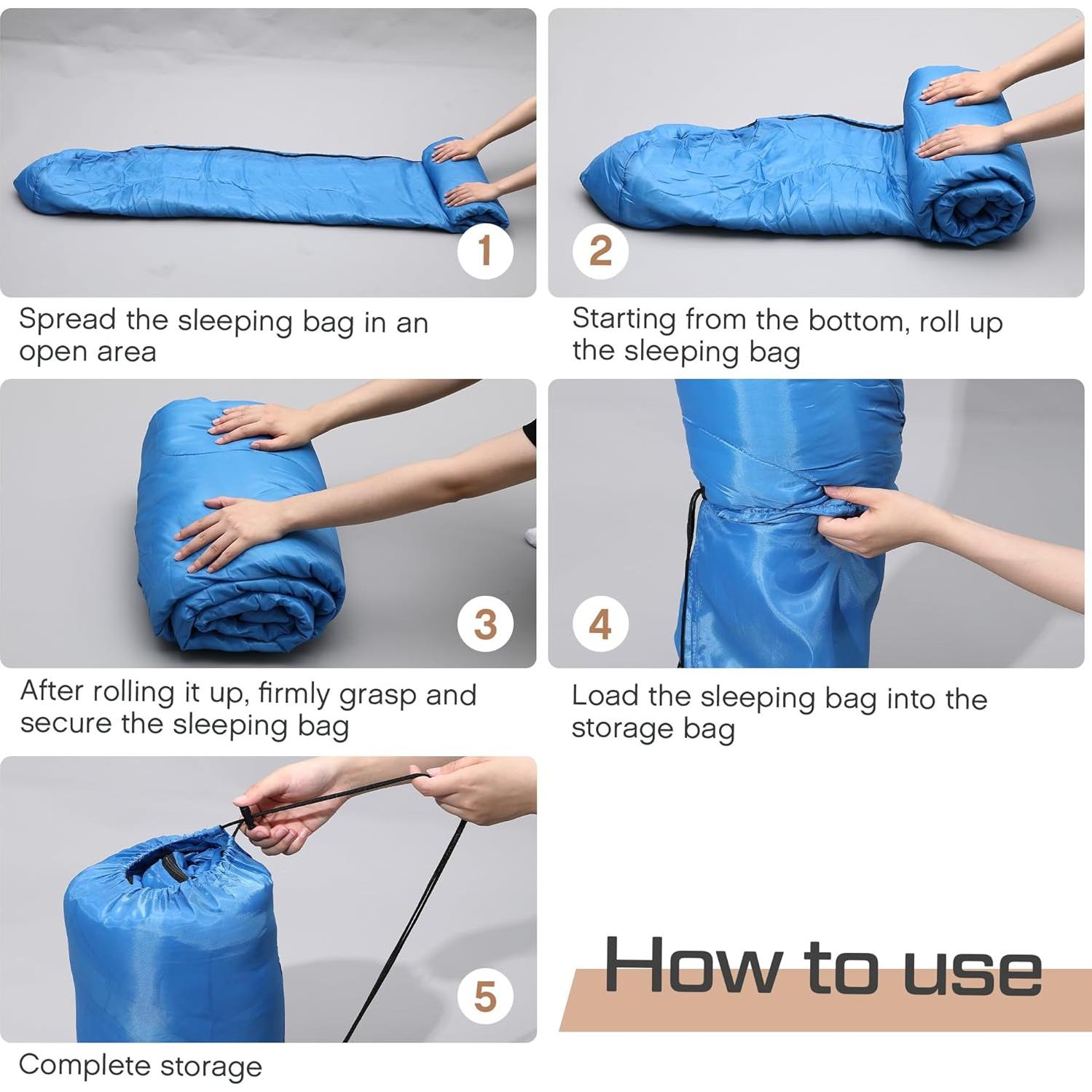 1

Spread the sleeping bag in an open area

2

Starting from the bottom, roll up the sleeping bag

3

After rolling it up, firmly grasp and secure the sleeping bag

4

Load the sleeping bag into the storage bag

5

Complete storage

How to use