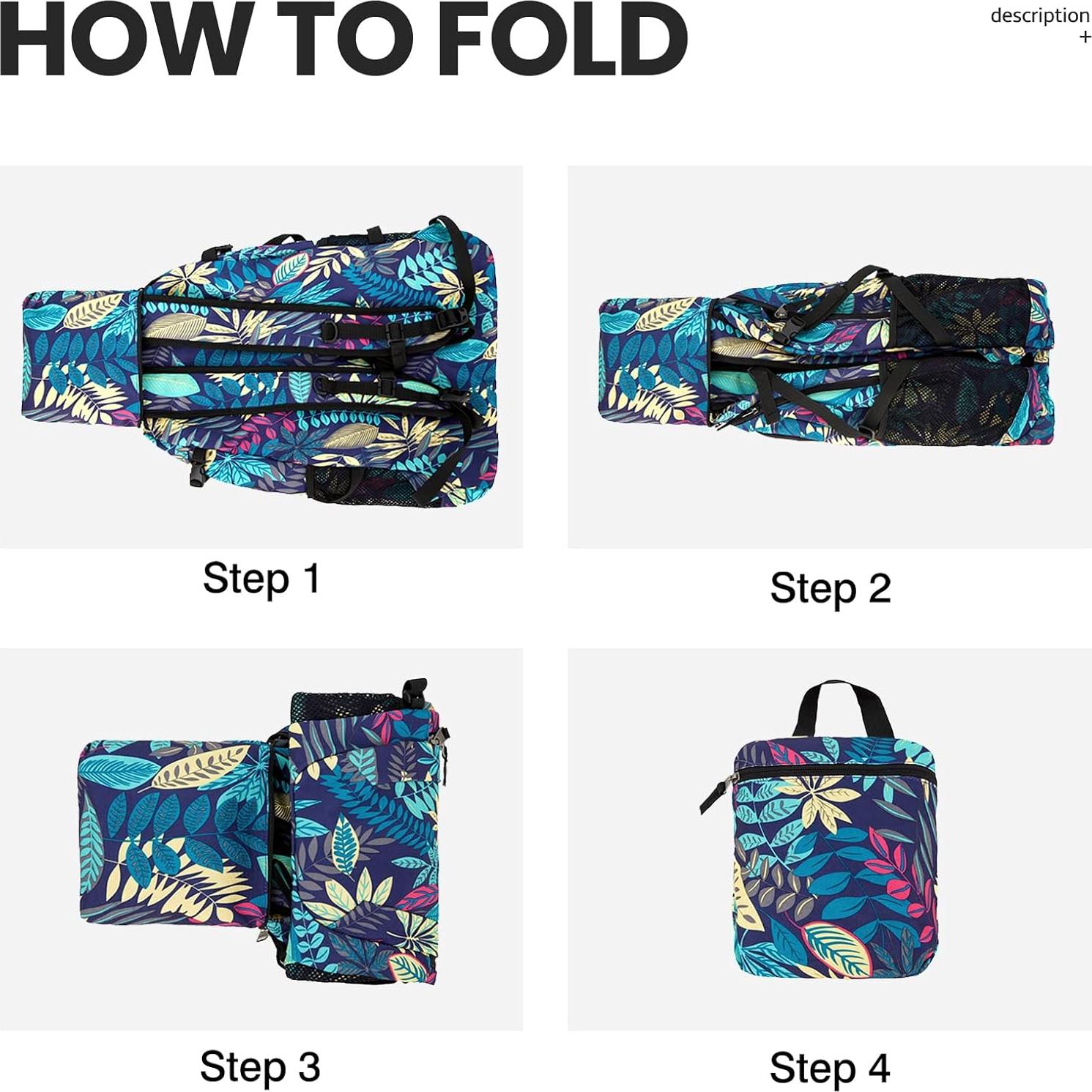 HOW TO FOLD

description
+

Step 1

Step 2

Step 3

Step 4