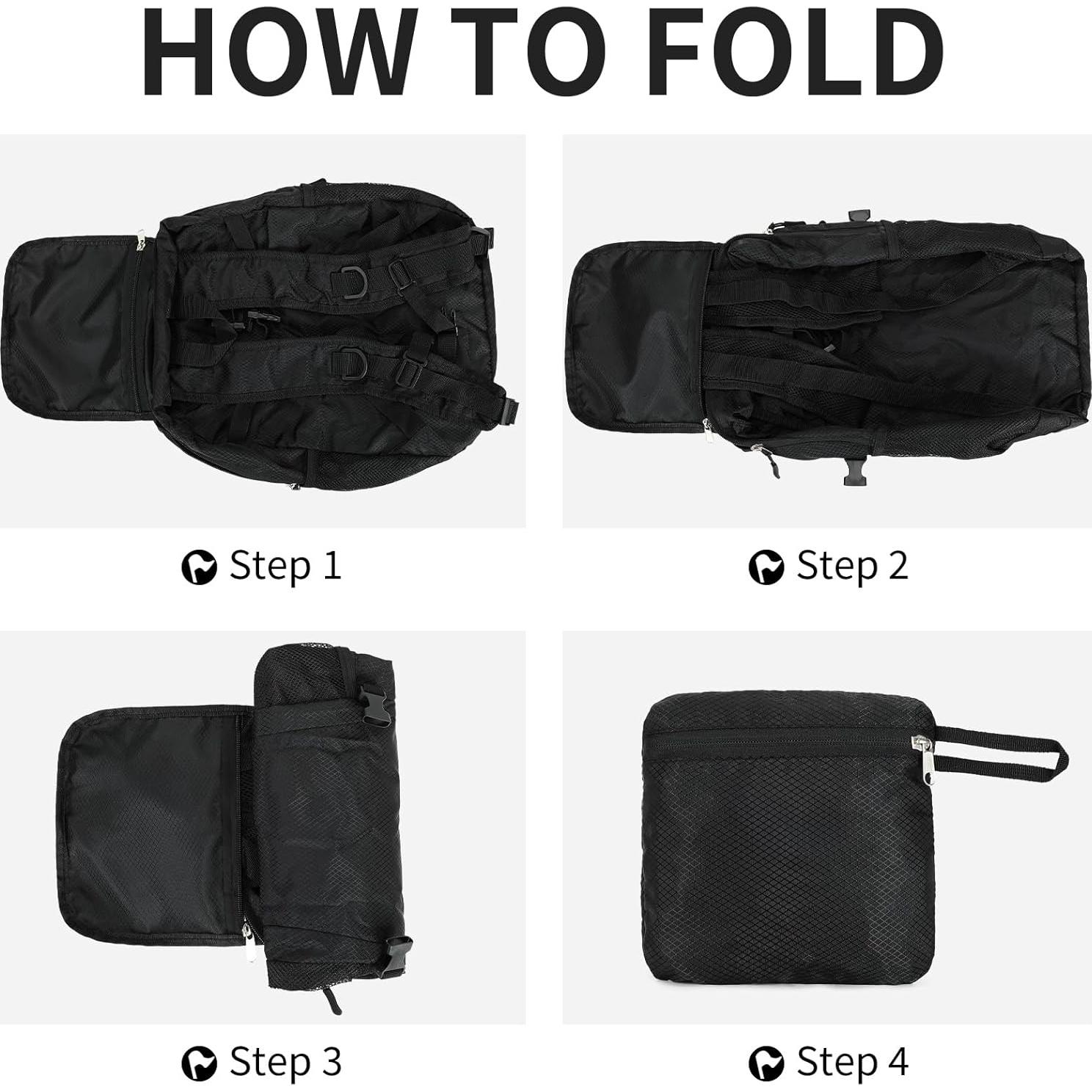 HOW TO FOLD

Step 1

Step 2

Step 3

Step 4