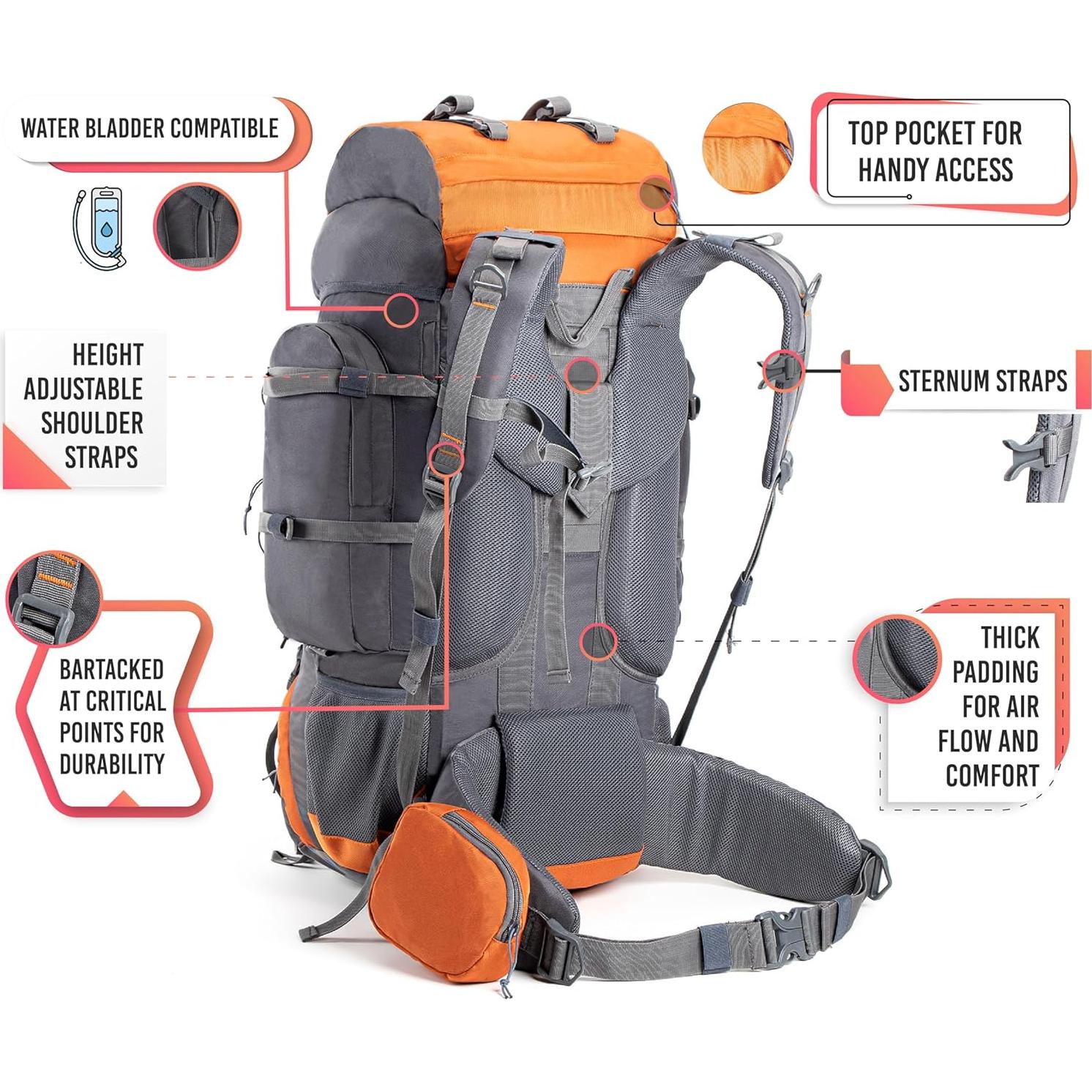 WATER BLADDER COMPATIBLE

TOP POCKET FOR HANDY ACCESS

HEIGHT ADJUSTABLE SHOULDER STRAPS

STERNUM STRAPS

BARTACKED AT CRITICAL POINTS FOR DURABILITY

THICK PADDING FOR AIR FLOW AND COMFORT