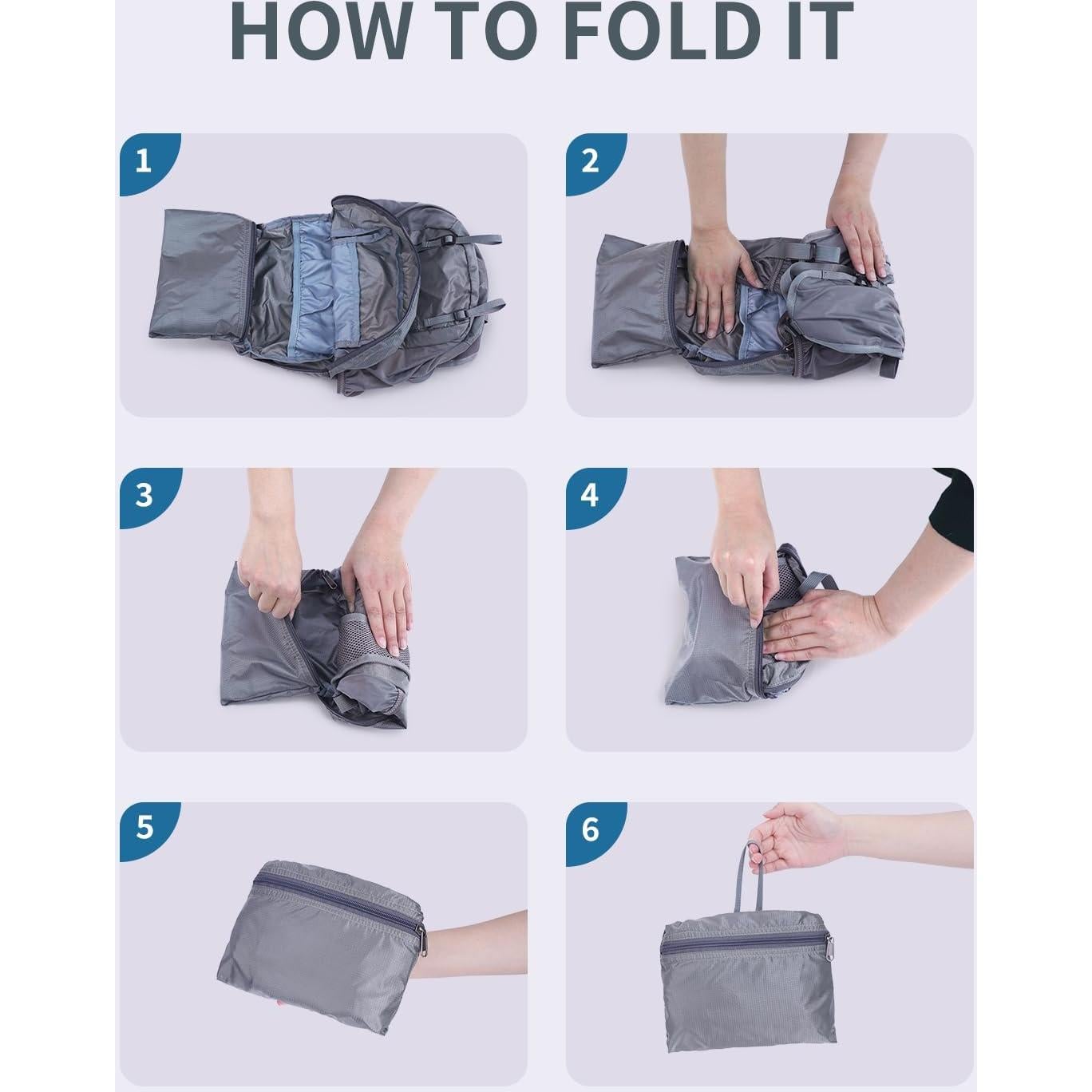 HOW TO FOLD IT

1

2

3

4

5

6