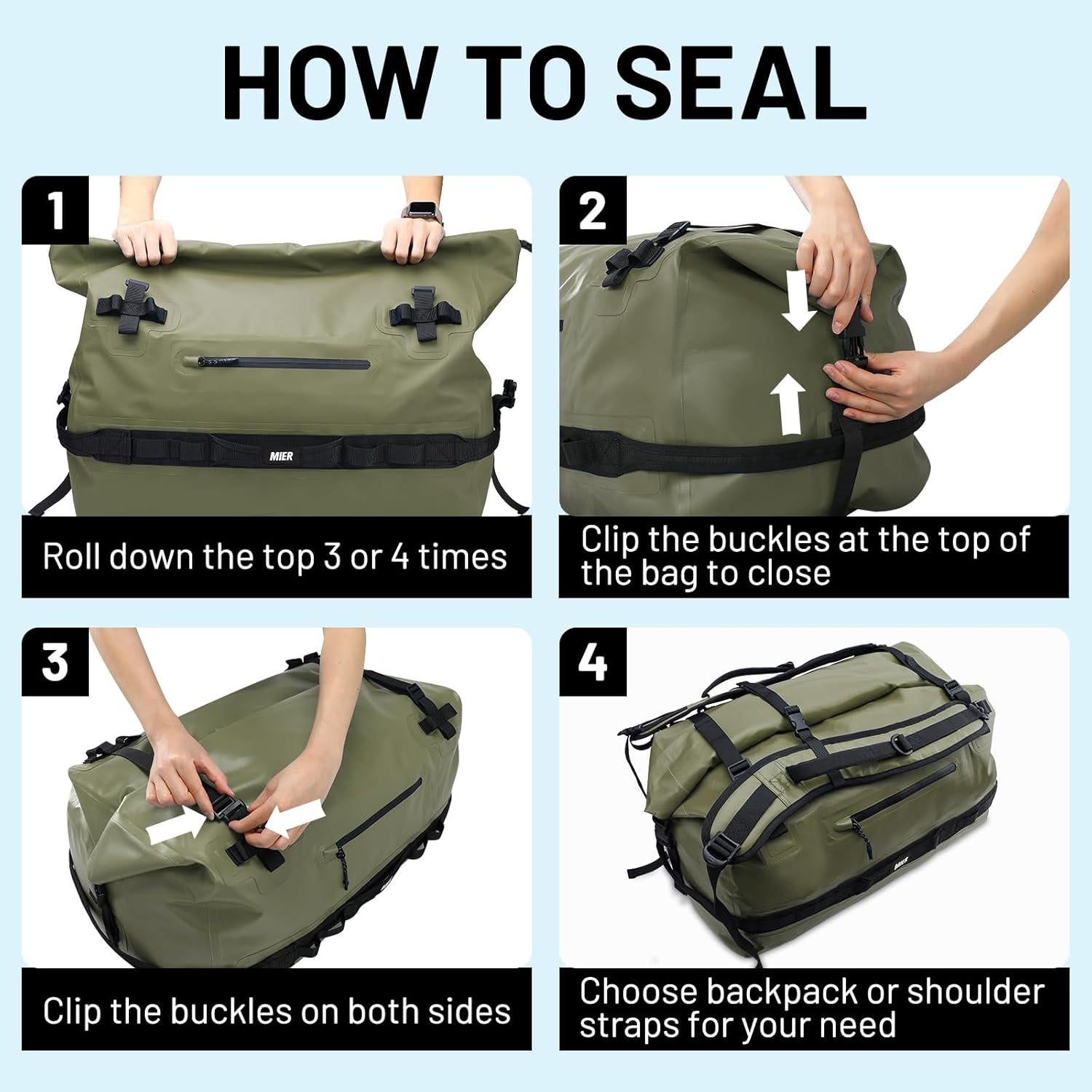 HOW TO SEAL

1

MIER

Roll down the top 3 or 4 times

2

Clip the buckles at the top of the bag to close

3

Clip the buckles on both sides

4

MIER

Choose backpack or shoulder straps for your need