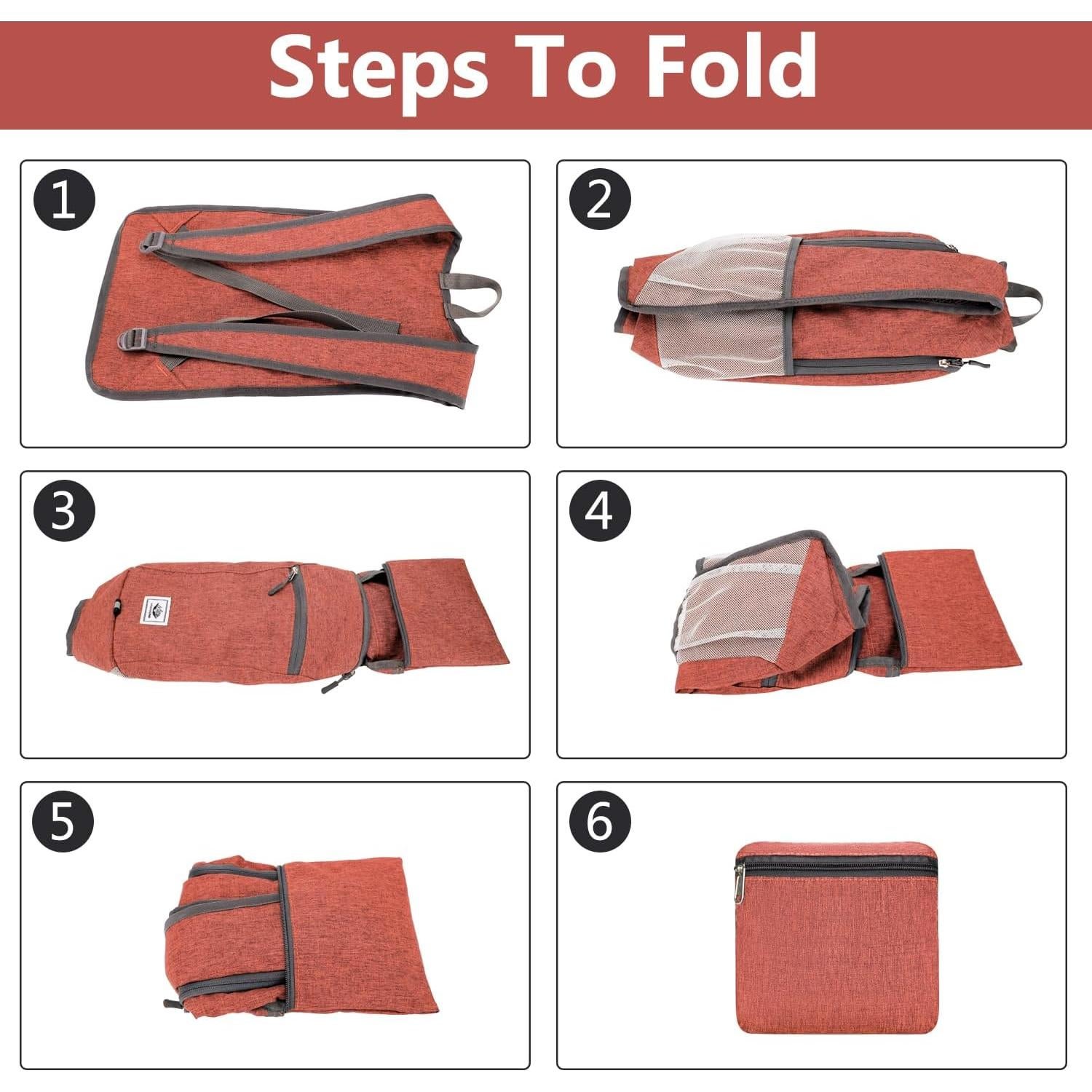 Steps To Fold

1

2

3

4

5

6