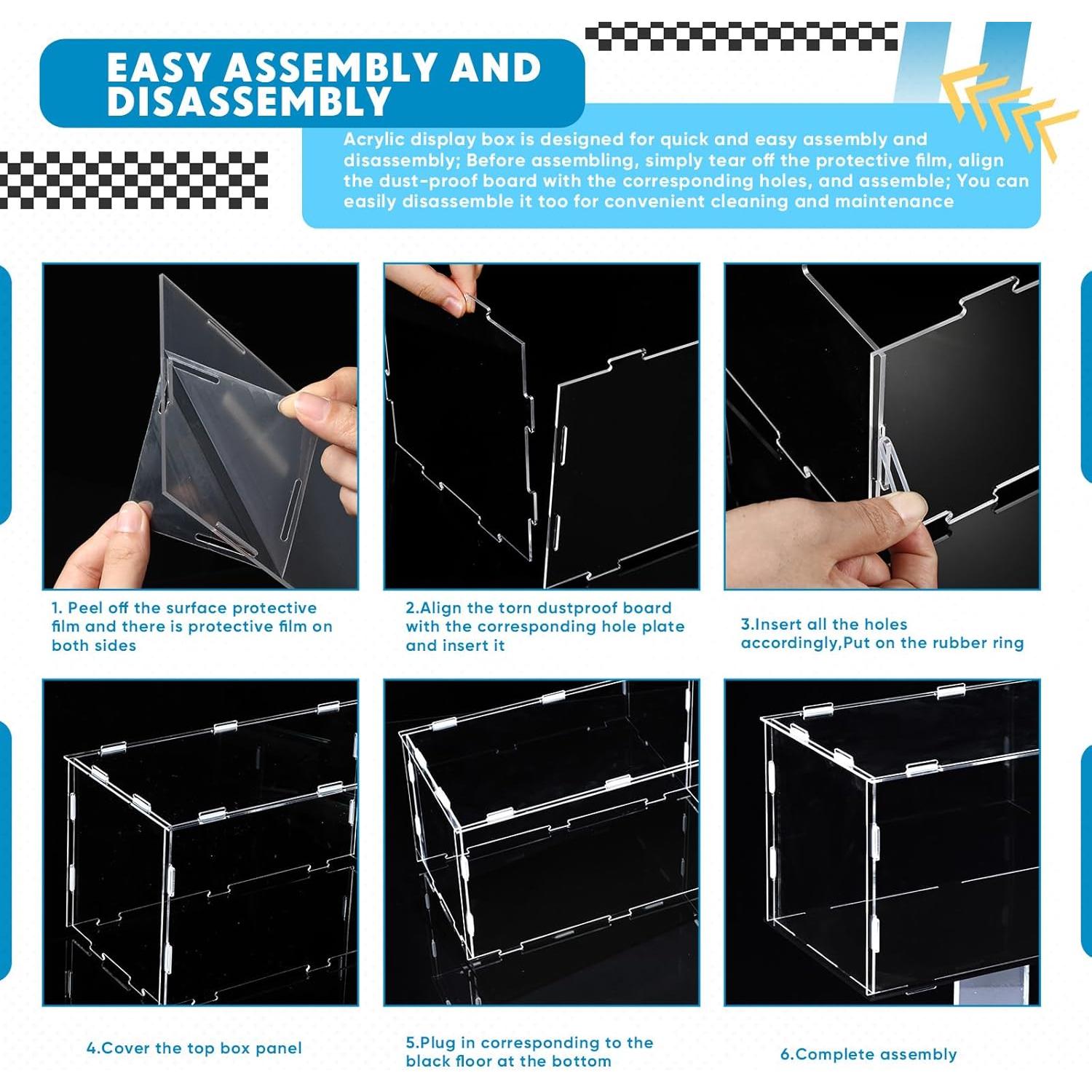 EASY ASSEMBLY AND DISASSEMBLY

Acrylic display box is designed for quick and easy assembly and disassembly; Before assembling, simply tear off the protective film, align the dust-proof board with the corresponding holes, and assemble; You can easily disassemble it too for convenient cleaning and maintenance

1. Peel off the surface protective film and there is protective film on both sides

2.Align the torn dustproof board with the corresponding hole plate and insert it

3.Insert all the holes accordingly,Put on the rubber ring

4.Cover the top box panel

5.Plug in corresponding to the black floor at the bottom

6.Complete assembly