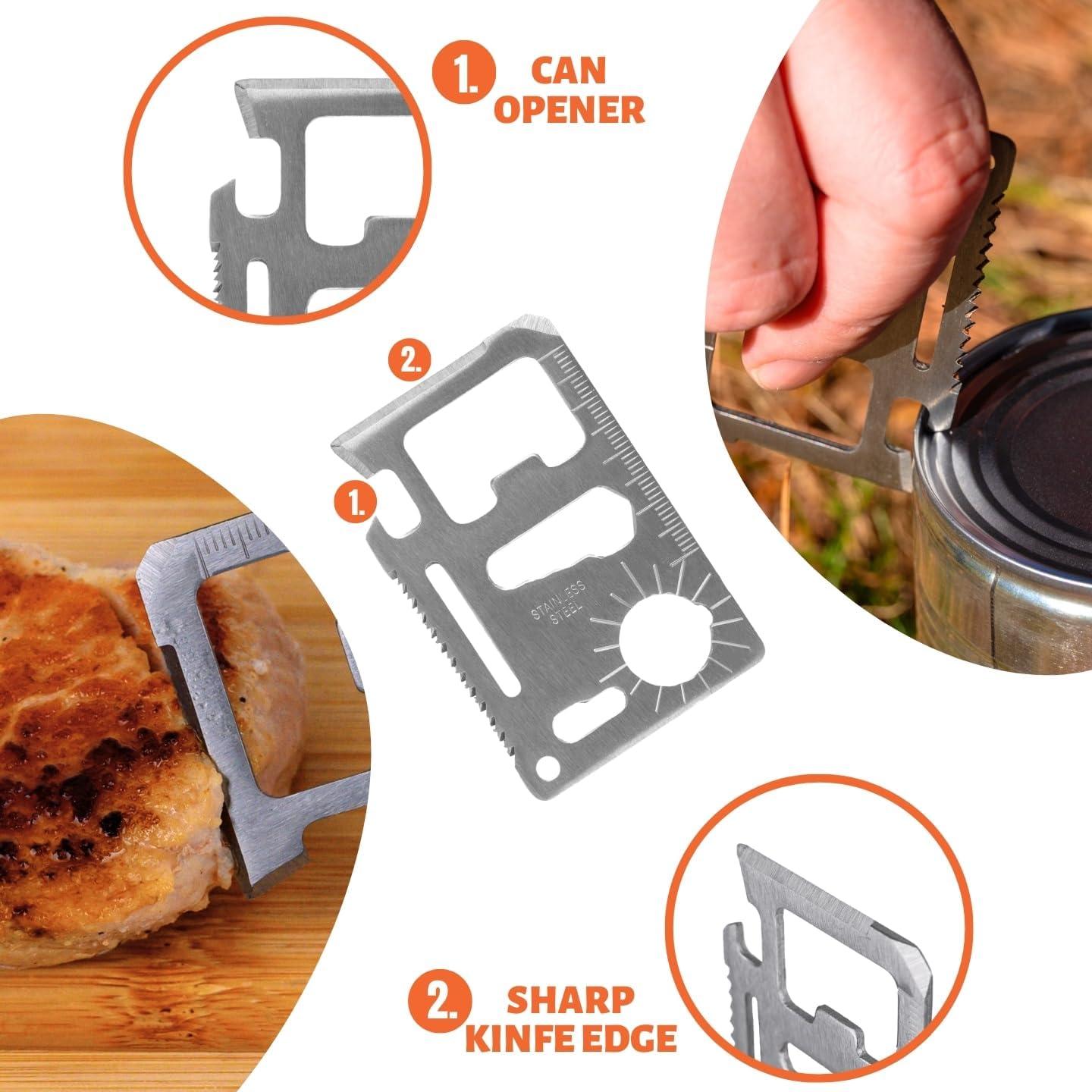 1. CAN OPENER

2.

1.

STAINLESS STEEL

2. SHARP KINFE EDGE