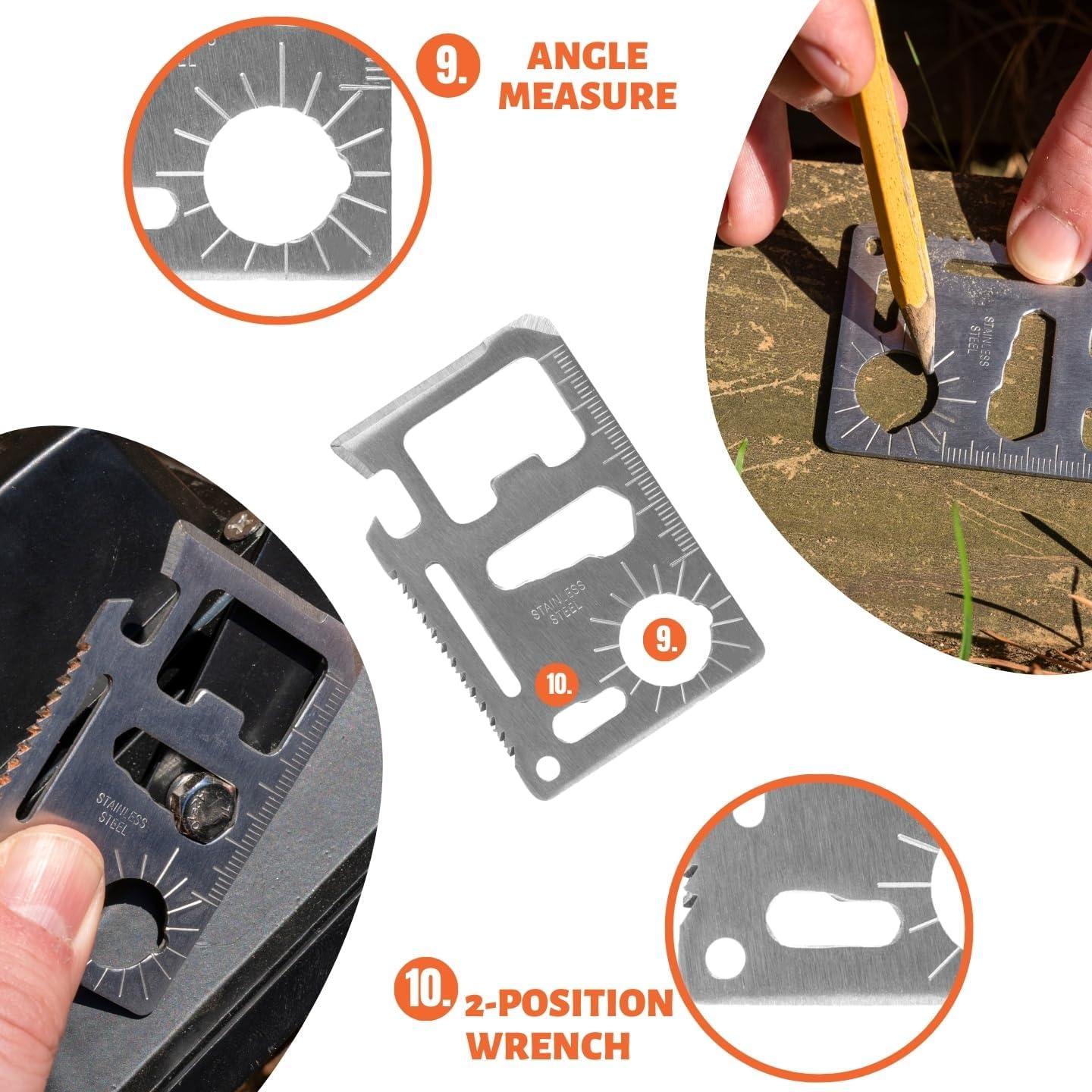 9. ANGLE MEASURE

STAINLESS STEEL

STAINLESS STEEL

9.

10.

STAINLESS STEEL

10. 2-POSITION WRENCH