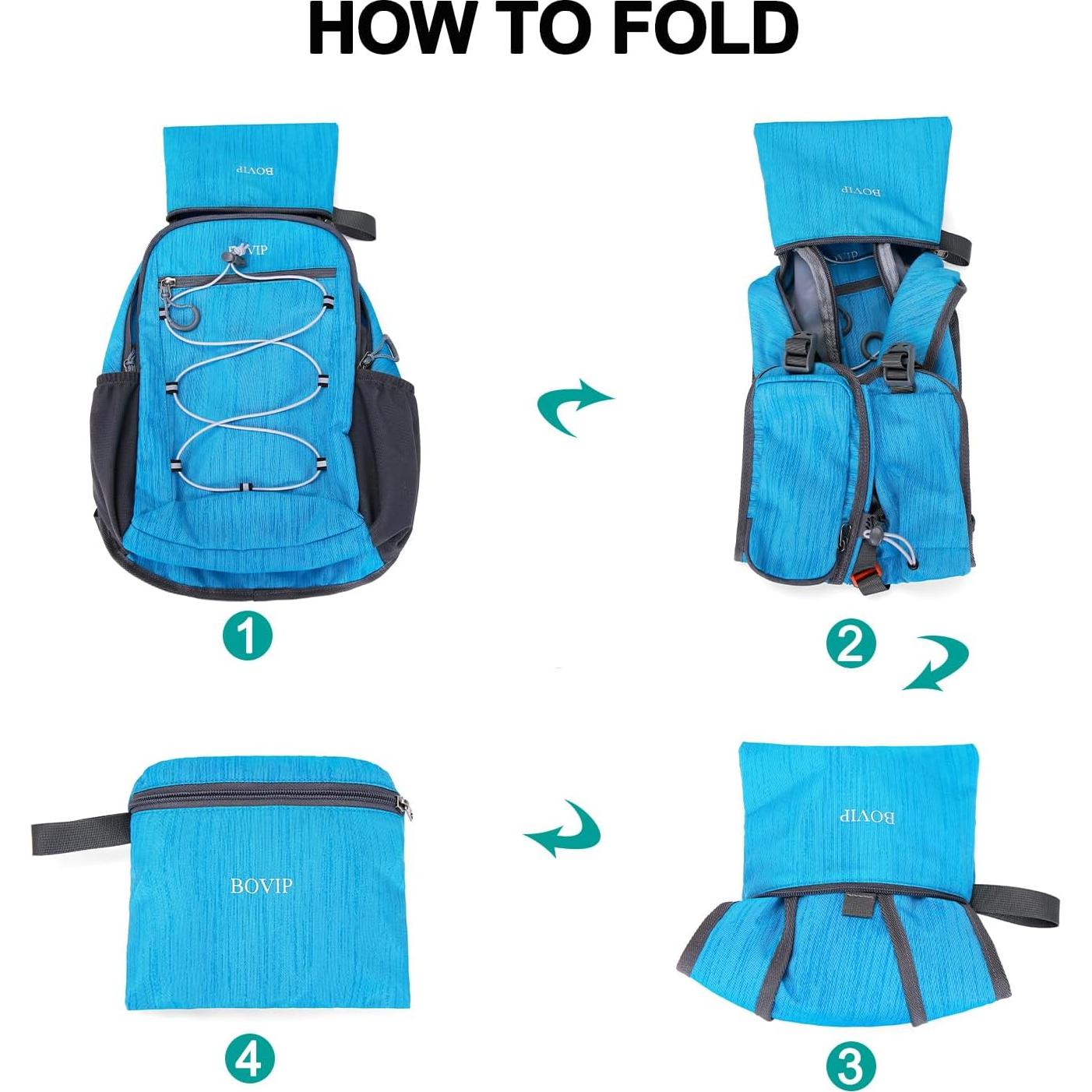 HOW TO FOLD

BOVIP

BOVIP

1

BOVIP

2

BOVIP

4

BOVIP

3