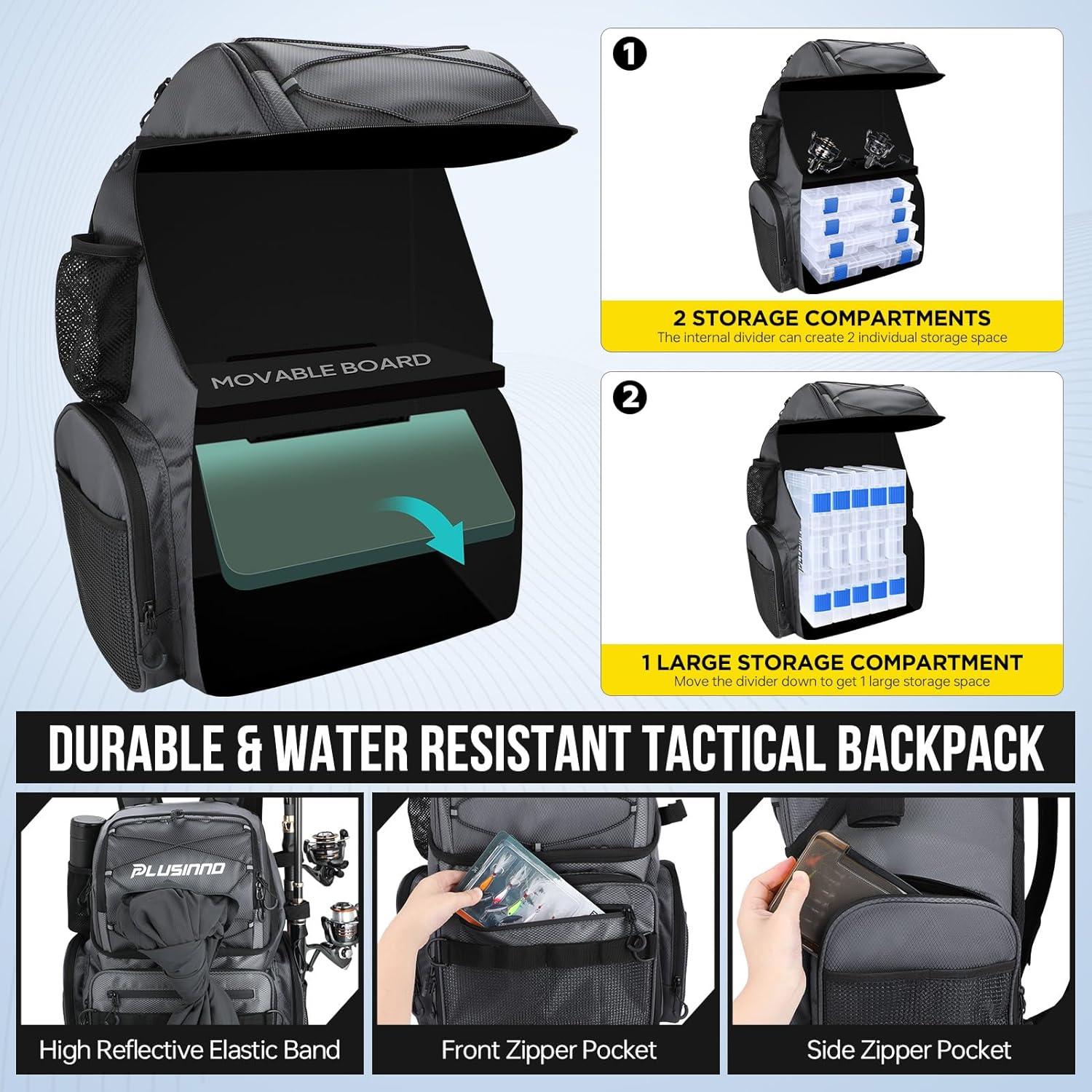 MOVABLE BOARD

1

2 STORAGE COMPARTMENTS
The internal divider can create 2 individual storage space

2

1 LARGE STORAGE COMPARTMENT
Move the divider down to get 1 large storage space

DURABLE & WATER RESISTANT TACTICAL BACKPACK

PLUSINNO

High Reflective Elastic Band

Front Zipper Pocket

Side Zipper Pocket