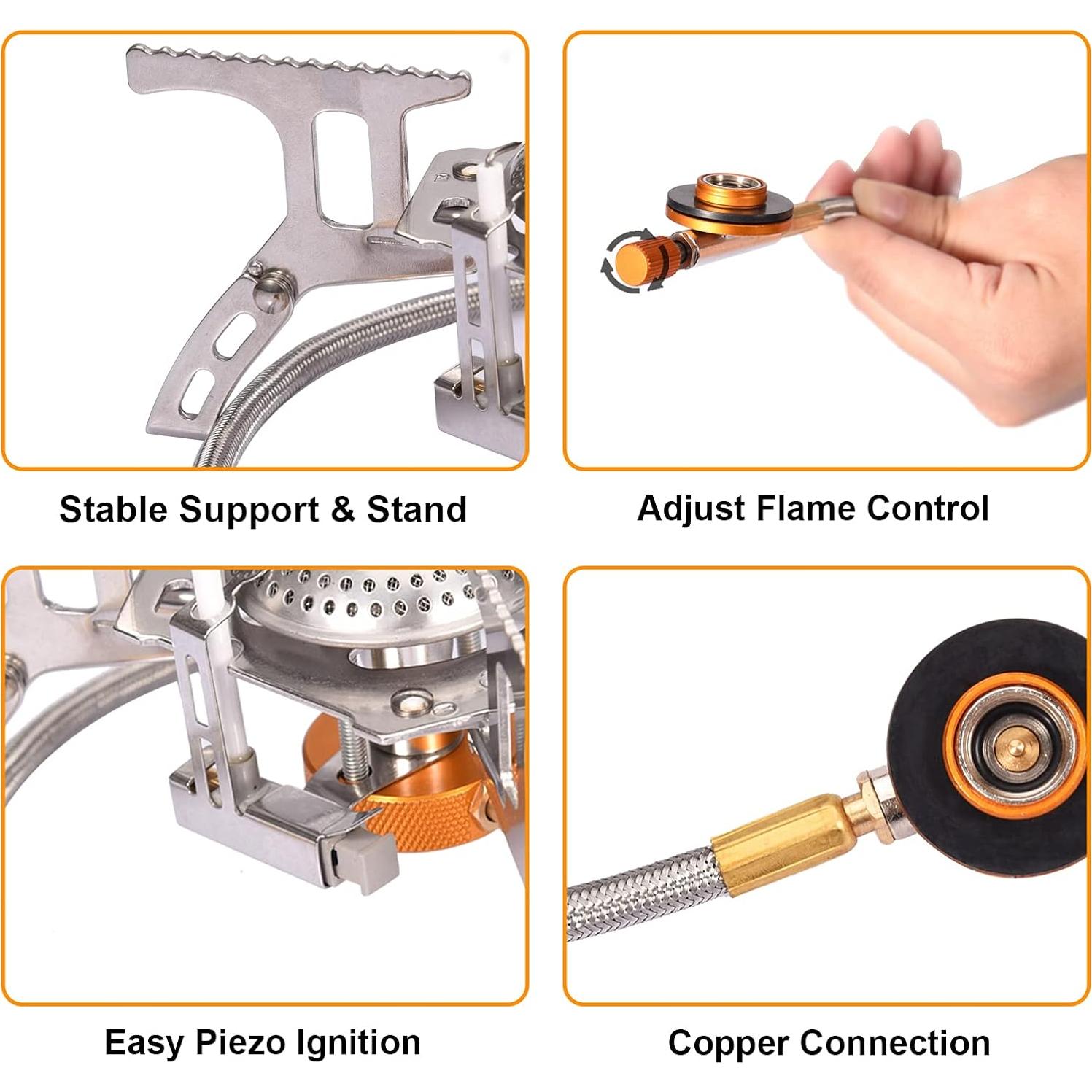 Stable Support & Stand

Adjust Flame Control

Easy Piezo Ignition

Copper Connection