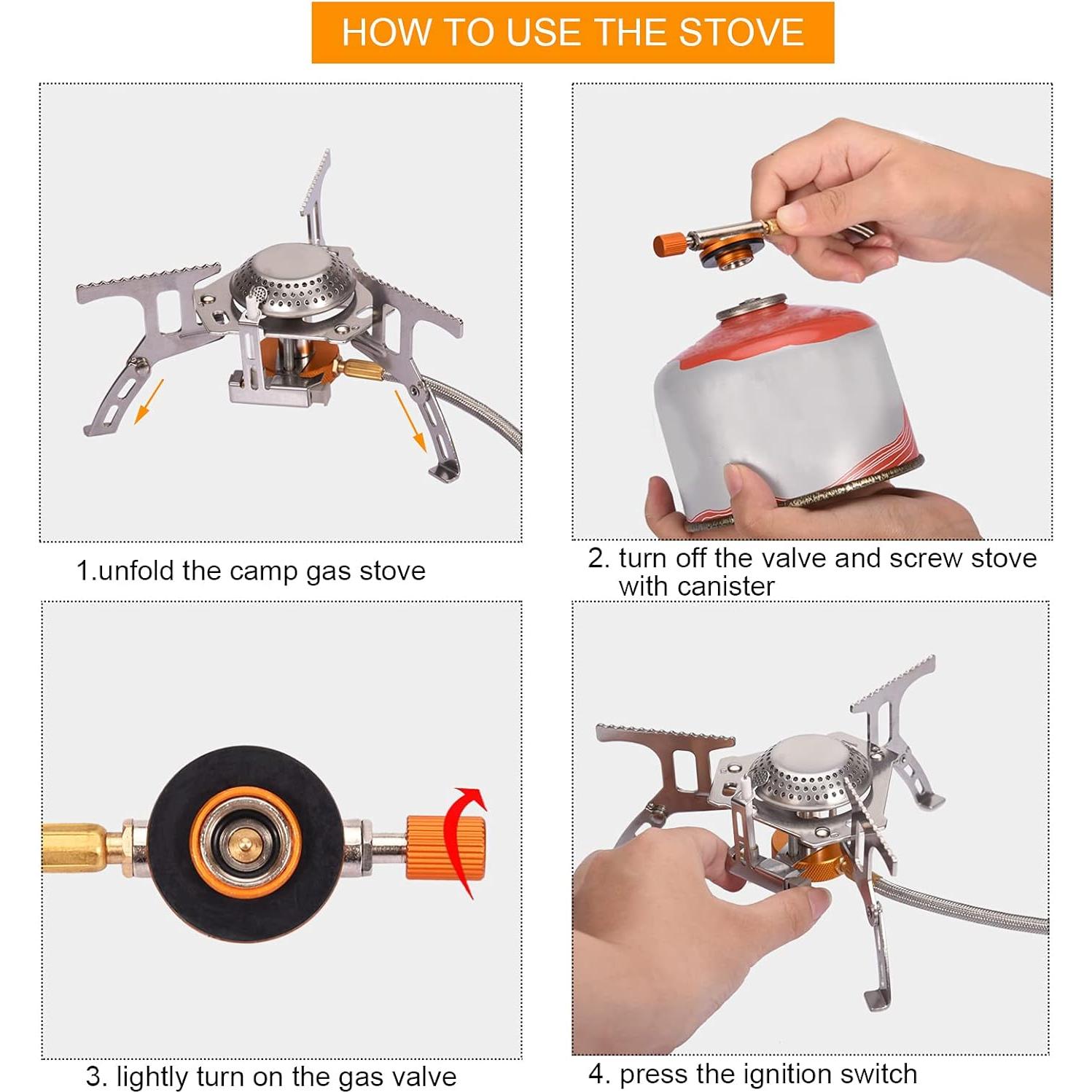 HOW TO USE THE STOVE

1.unfold the camp gas stove

2. turn off the valve and screw stove with canister

3. lightly turn on the gas valve

4. press the ignition switch