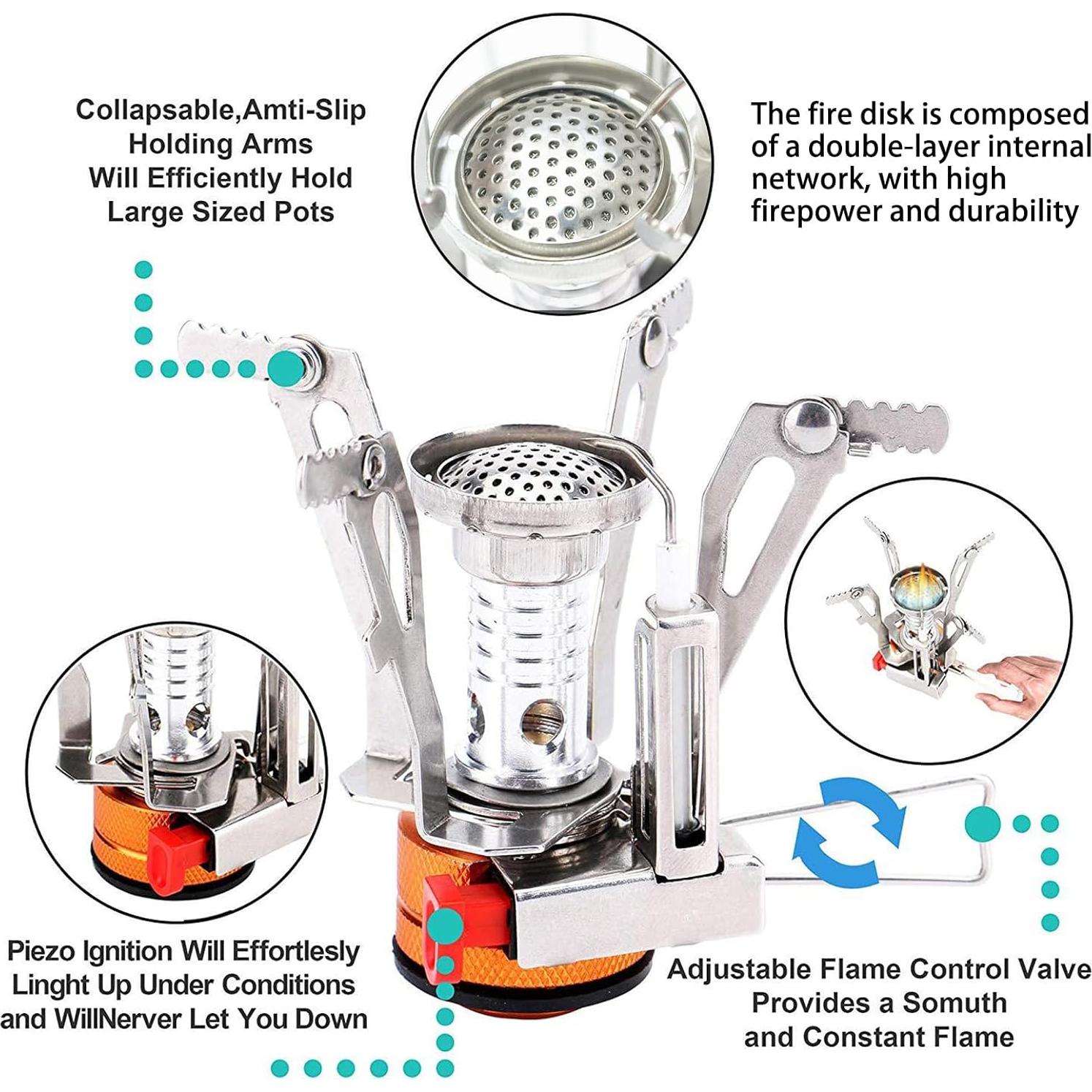 Collapsable,Amti-Slip Holding Arms Will Efficiently Hold Large Sized Pots

The fire disk is composed of a double-layer internal network, with high firepower and durability

Piezo Ignition Will Effortlesly Linght Up Under Conditions and WillNerver Let You Down

Adjustable Flame Control Valve Provides a Somuth and Constant Flame