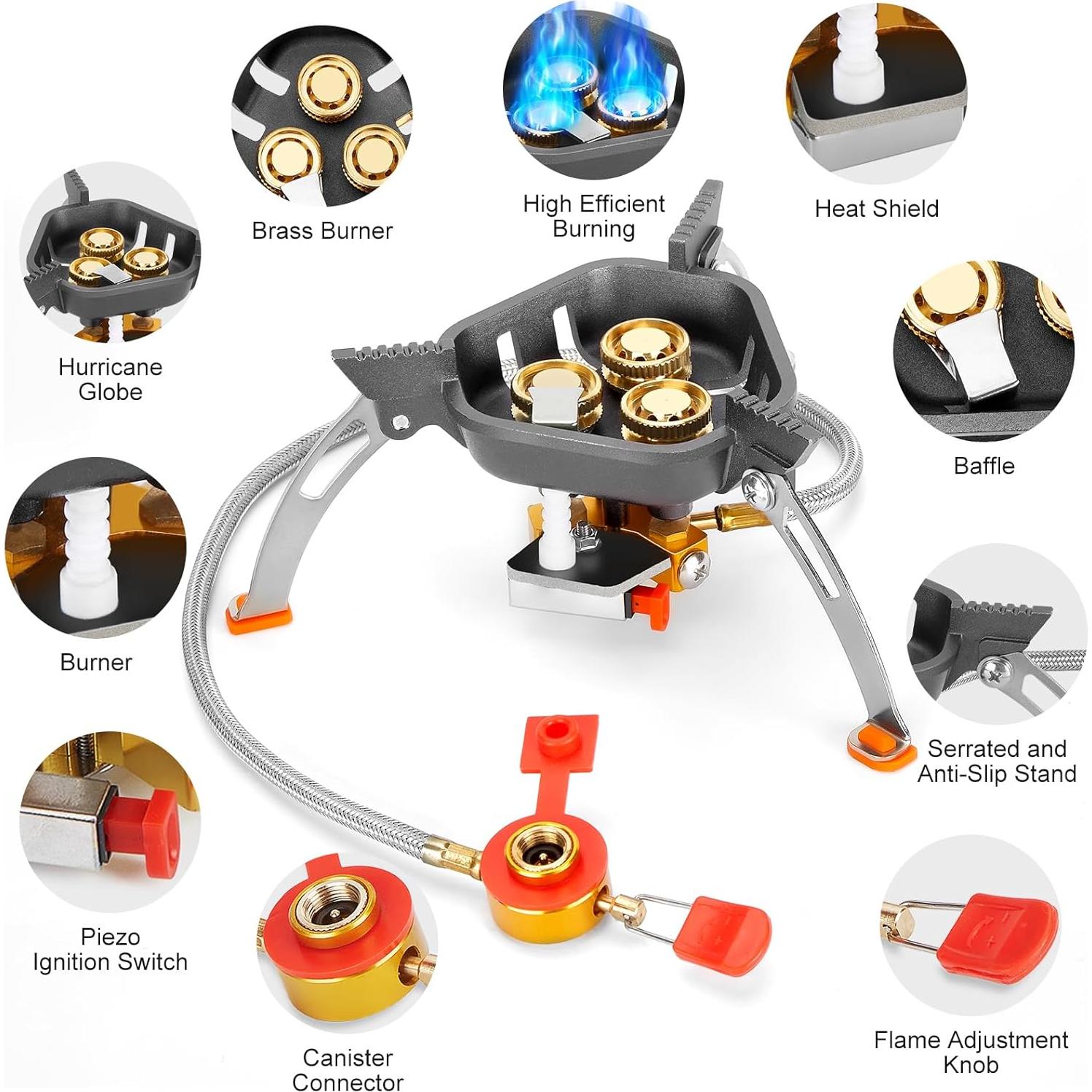 Brass Burner

High Efficient Burning

Heat Shield

Hurricane Globe

Baffle

Burner

Serrated and Anti-Slip Stand

Piezo Ignition Switch

Canister Connector

Flame Adjustment Knob