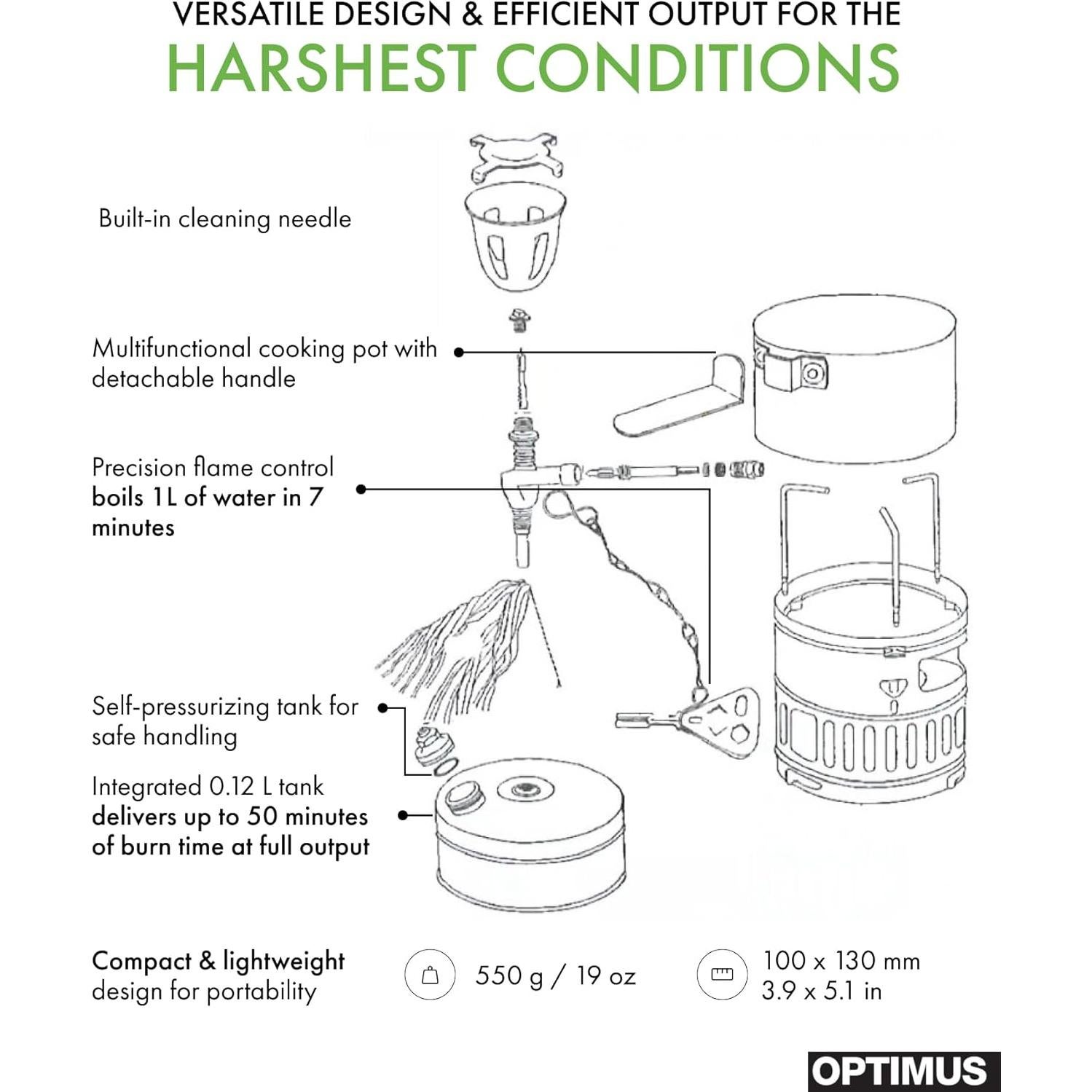 VERSATILE DESIGN & EFFICIENT OUTPUT FOR THE
HARSHEST CONDITIONS

Built-in cleaning needle

Multifunctional cooking pot with detachable handle

Precision flame control boils 1L of water in 7 minutes

Self-pressurizing tank for safe handling

Integrated 0.12 L tank delivers up to 50 minutes of burn time at full output

Compact & lightweight design for portability

550 g / 19 oz

100 x 130 mm
3.9 x 5.1 in

OPTIMUS