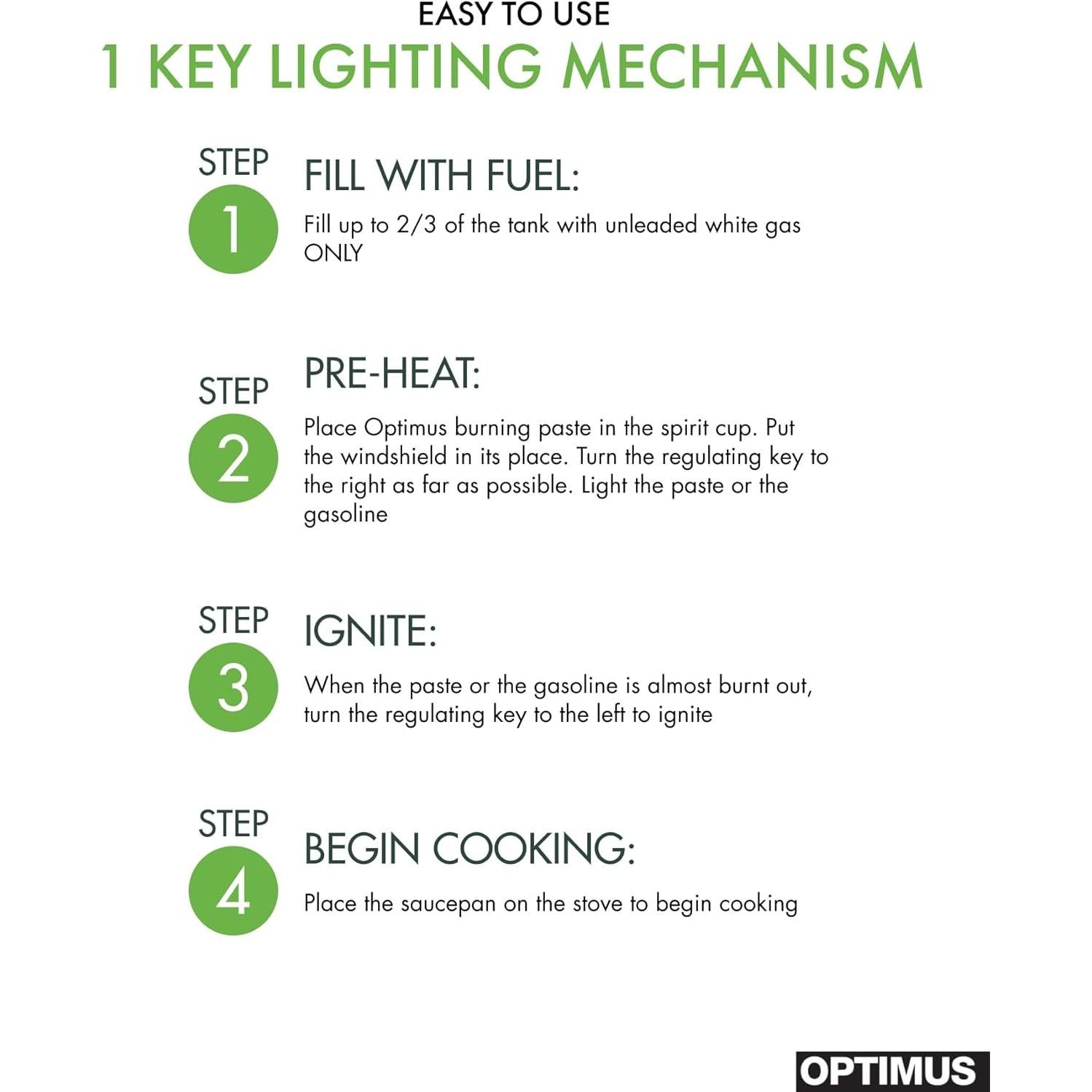 EASY TO USE

1 KEY LIGHTING MECHANISM

STEP 1

FILL WITH FUEL:

Fill up to 2/3 of the tank with unleaded white gas ONLY

STEP 2

PRE-HEAT:

Place Optimus burning paste in the spirit cup. Put the windshield in its place. Turn the regulating key to the right as far as possible. Light the paste or the gasoline

STEP 3

IGNITE:

When the paste or the gasoline is almost burnt out, turn the regulating key to the left to ignite

STEP 4

BEGIN COOKING:

Place the saucepan on the stove to begin cooking

OPTIMUS