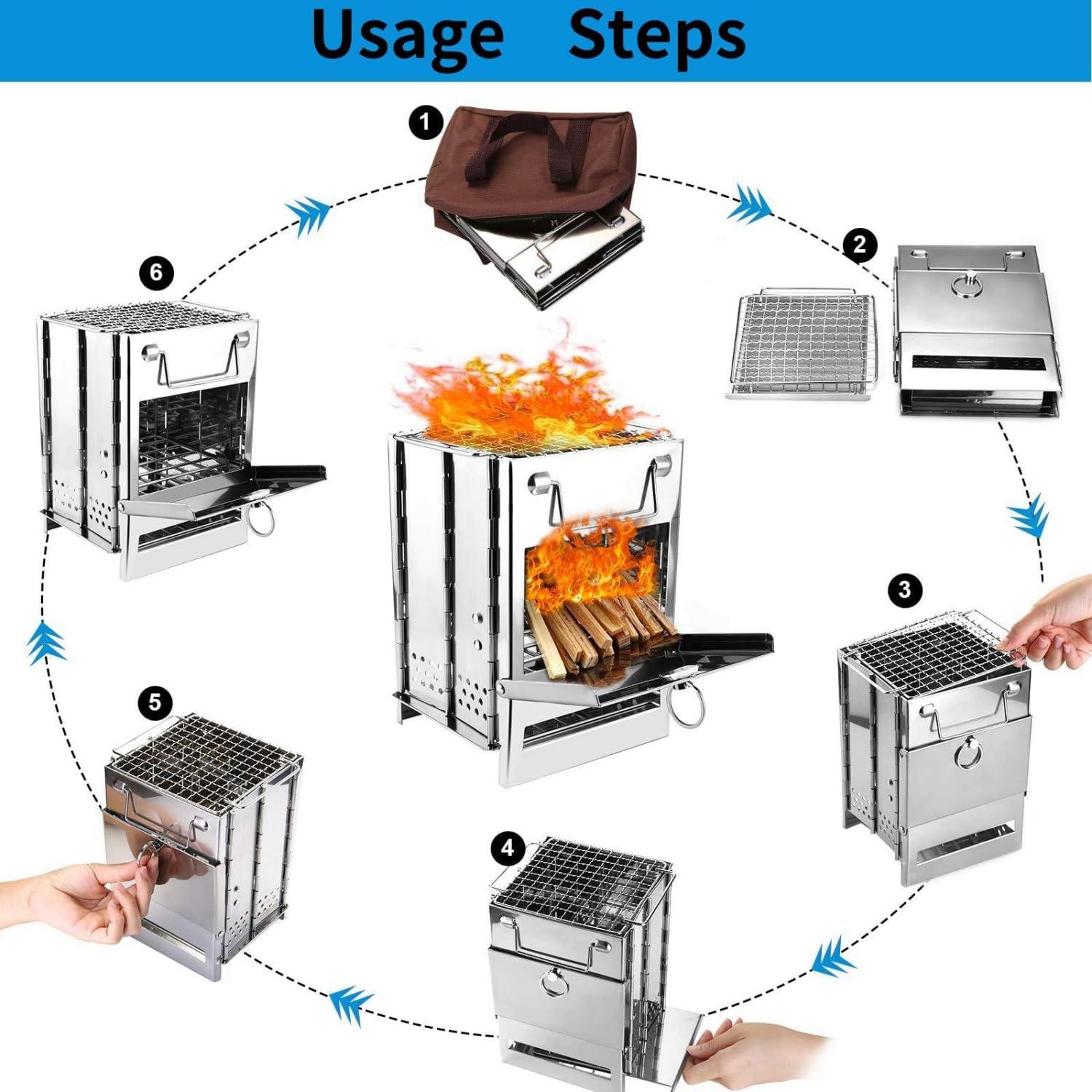 Usage Steps

1

2

3

4

5

6