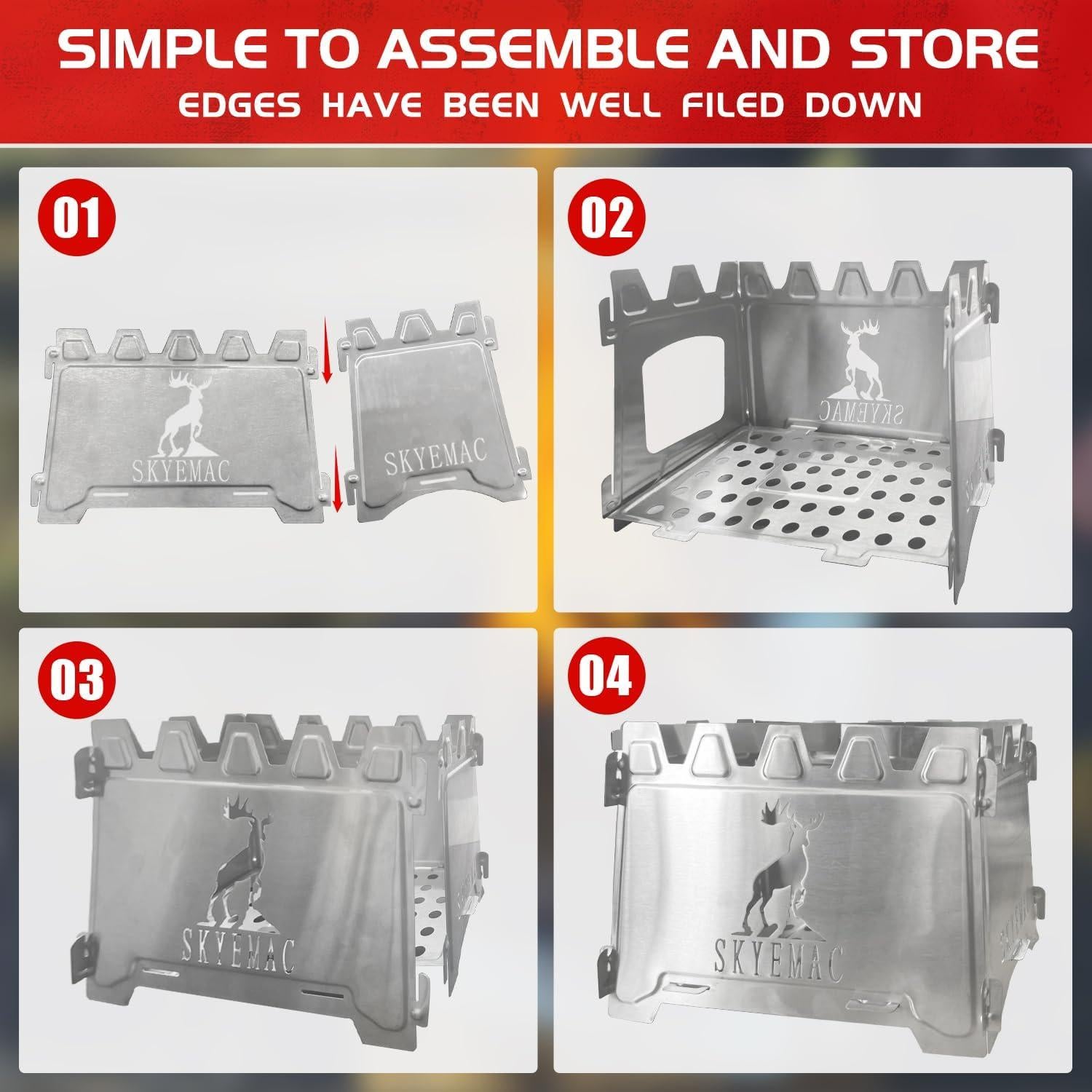 SIMPLE TO ASSEMBLE AND STORE
EDGES HAVE BEEN WELL FILED DOWN

01

SKYEMAC

SKYEMAC

02

SKYEMAC

03

SKYEMAC

04

SKYEMAC