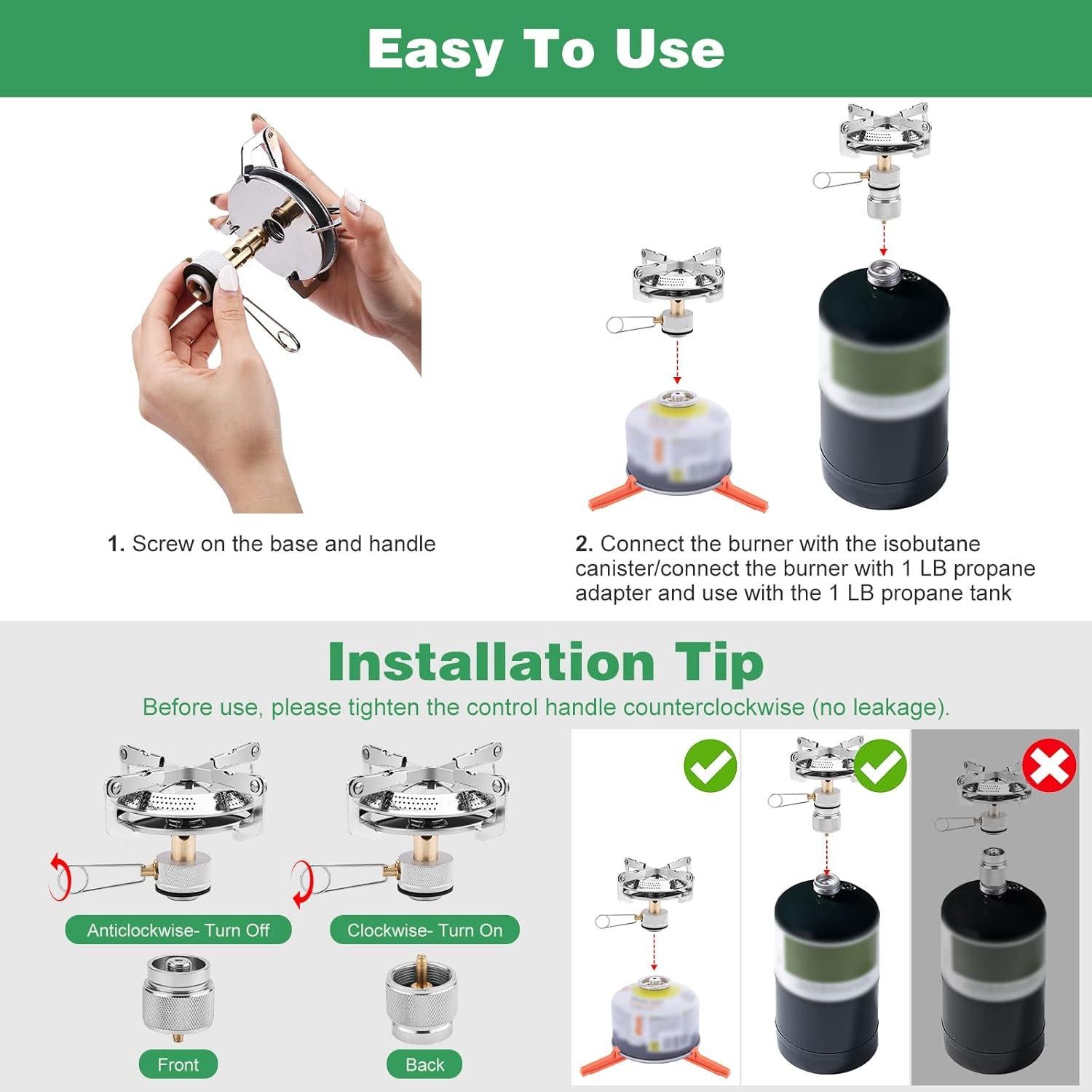 Easy To Use

1. Screw on the base and handle

2. Connect the burner with the isobutane canister/connect the burner with 1 LB propane adapter and use with the 1 LB propane tank

Installation Tip

Before use, please tighten the control handle counterclockwise (no leakage).

Anticlockwise- Turn Off

Clockwise- Turn On

Front

Back