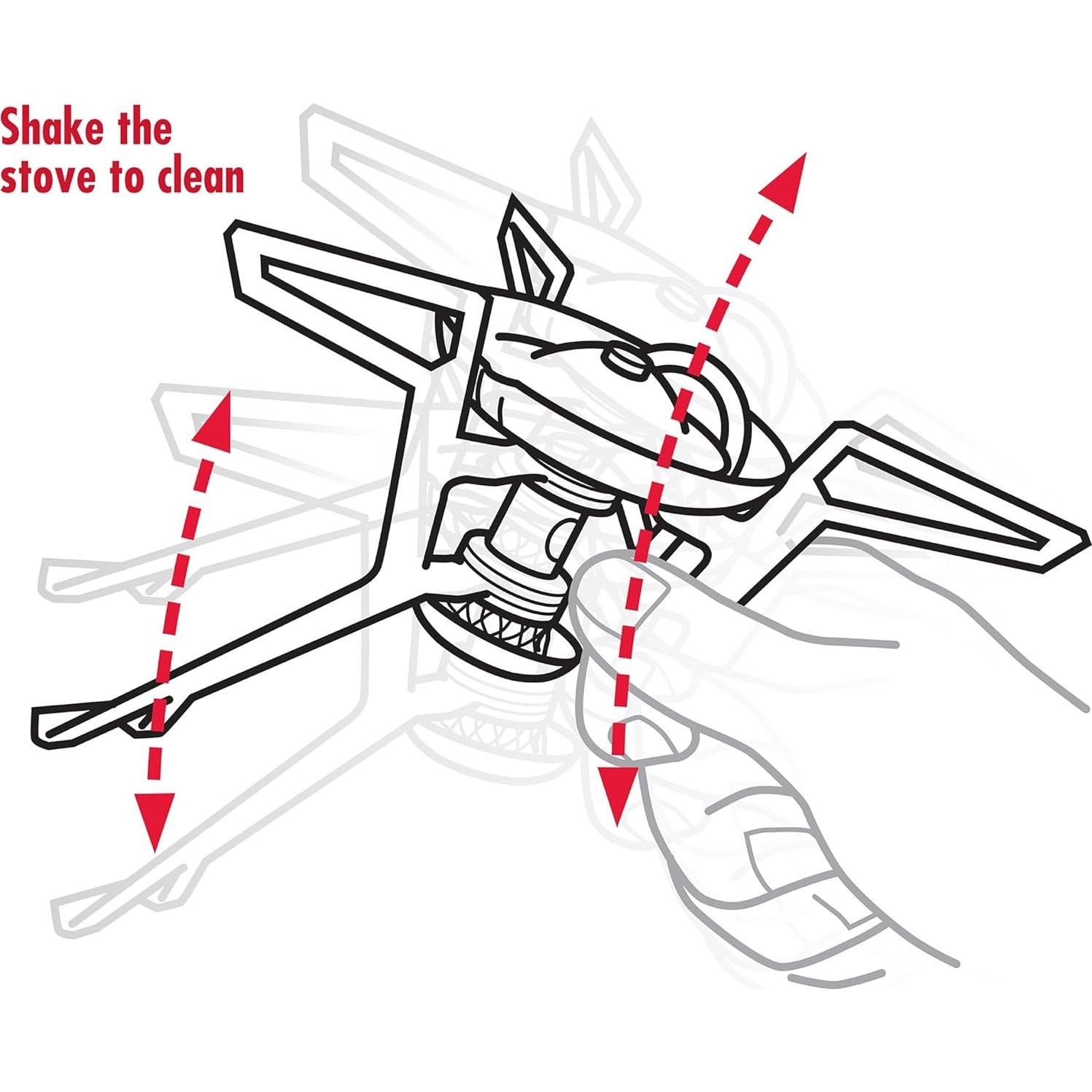 Shake the
stove to clean