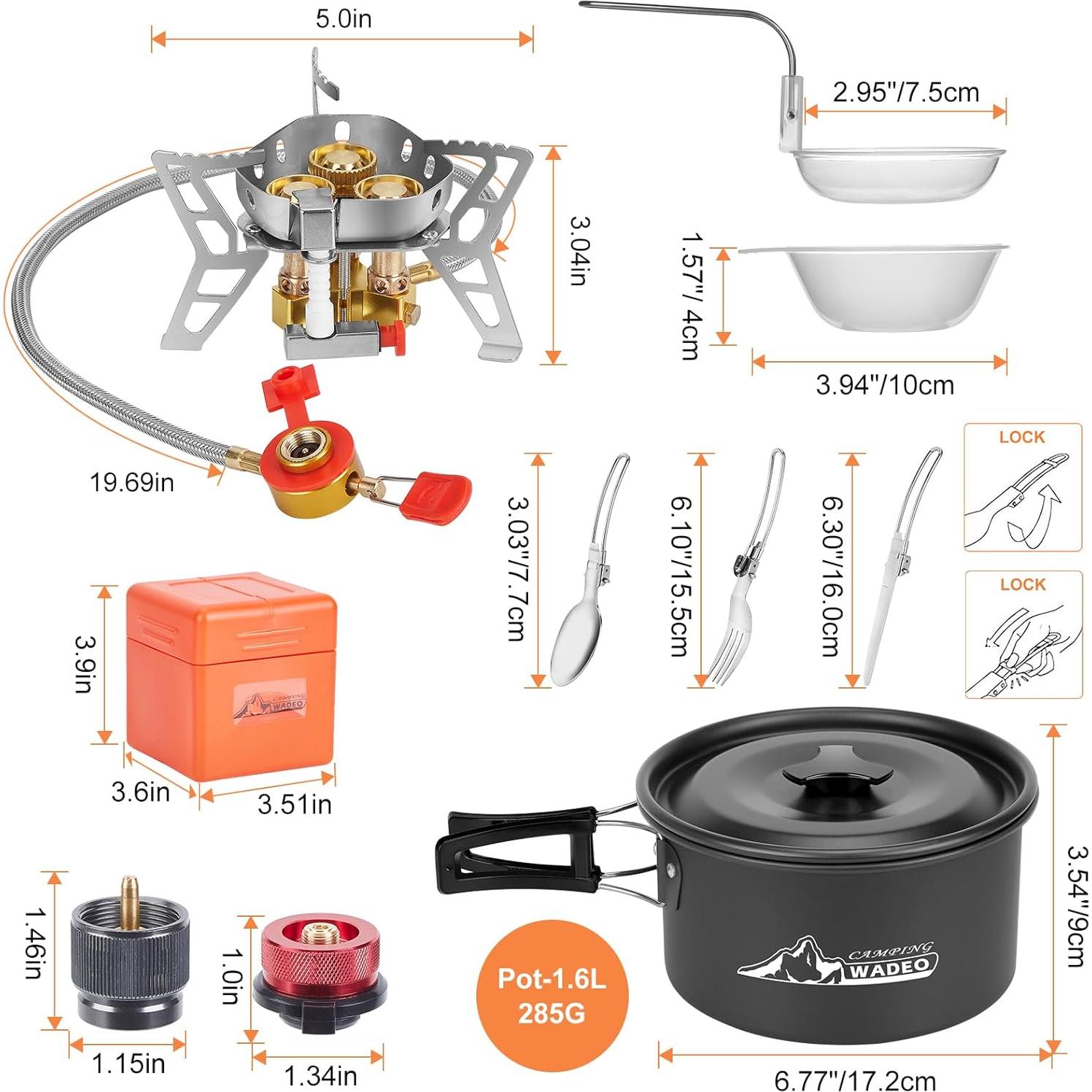 5.0in

3.04in

19.69in

2.95"/7.5cm

1.57"/ 4cm

3.94"/10cm

3.03"/7.7cm

6.10"/15.5cm

6.30"/16.0cm

LOCK

LOCK

3.9in

CAMPING
WADEO

3.6in

3.51in

1.46in

1.15in

1.0in

1.34in

Pot-1.6L
285G

CAMPING
WADEO

3.54"/9cm

6.77"/17.2cm