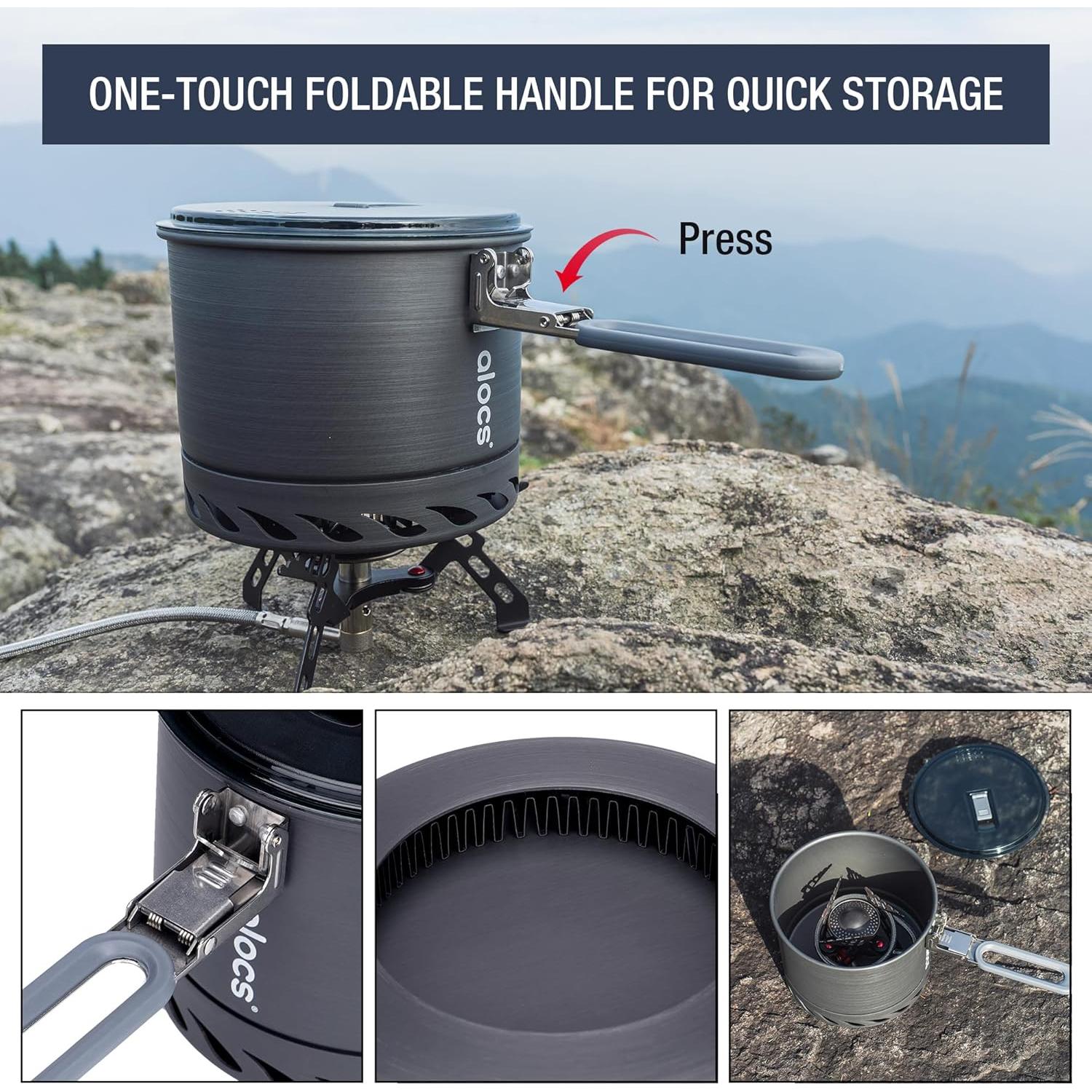 ONE-TOUCH FOLDABLE HANDLE FOR QUICK STORAGE

Press

alocs®

alocs®