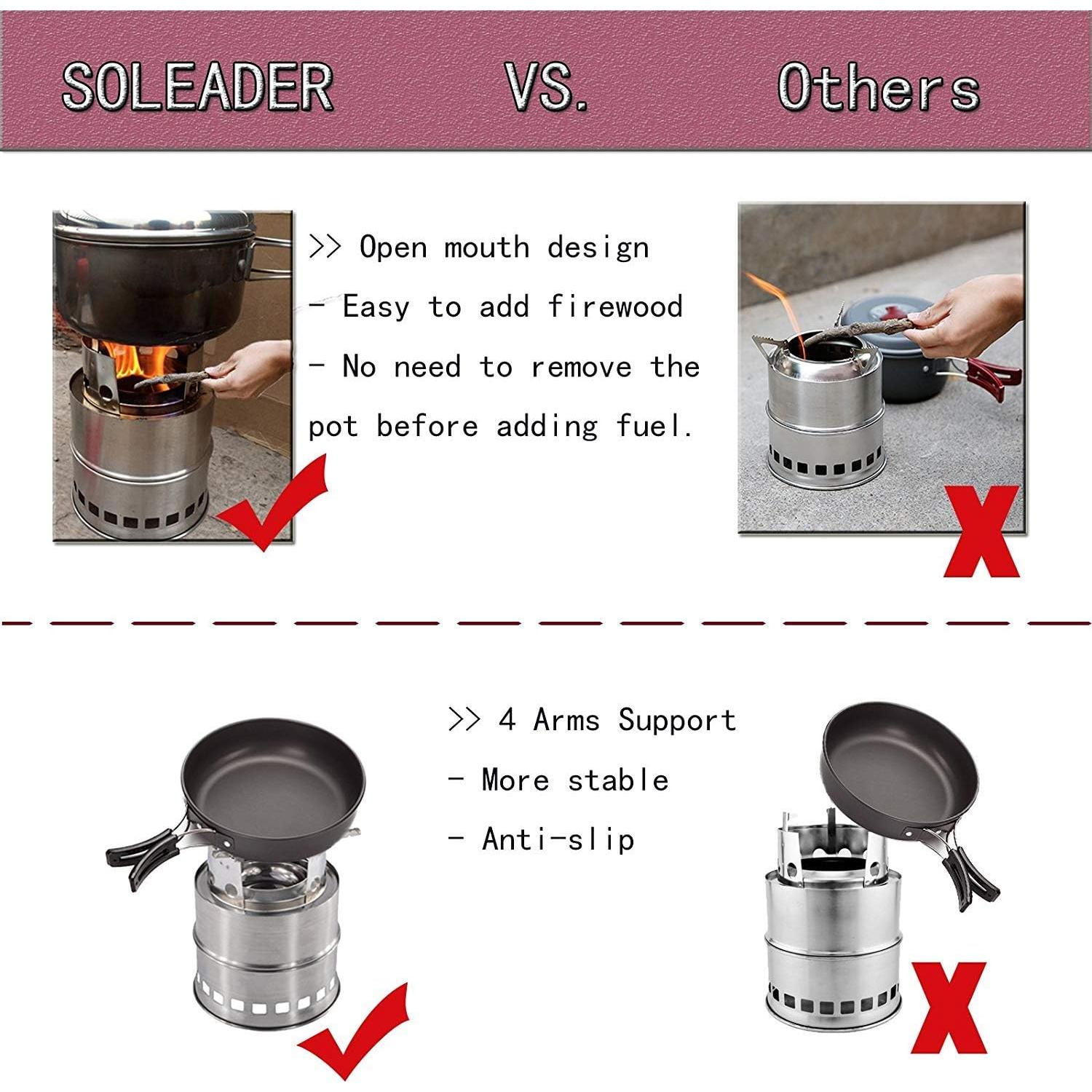 SOLEADER VS. Others

>> Open mouth design

- Easy to add firewood

- No need to remove the pot before adding fuel.

>> 4 Arms Support

- More stable

- Anti-slip