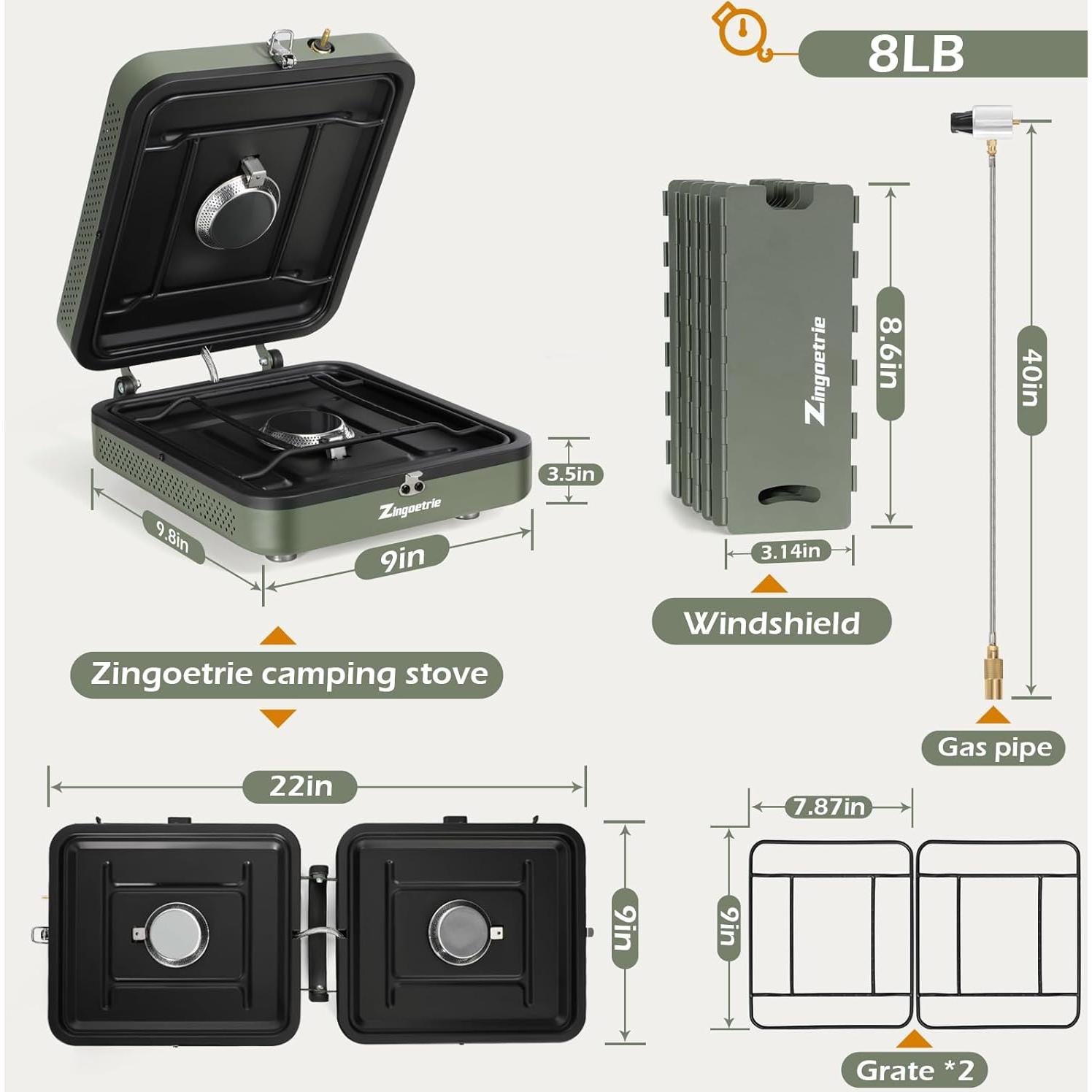 8LB

Zingoetrie

3.5in

9.8in

9in

Zingoetrie camping stove

Zingoetrie

8.6in

3.14in

Windshield

40in

Gas pipe

22in

9in

7.87in

9in

Grate *2