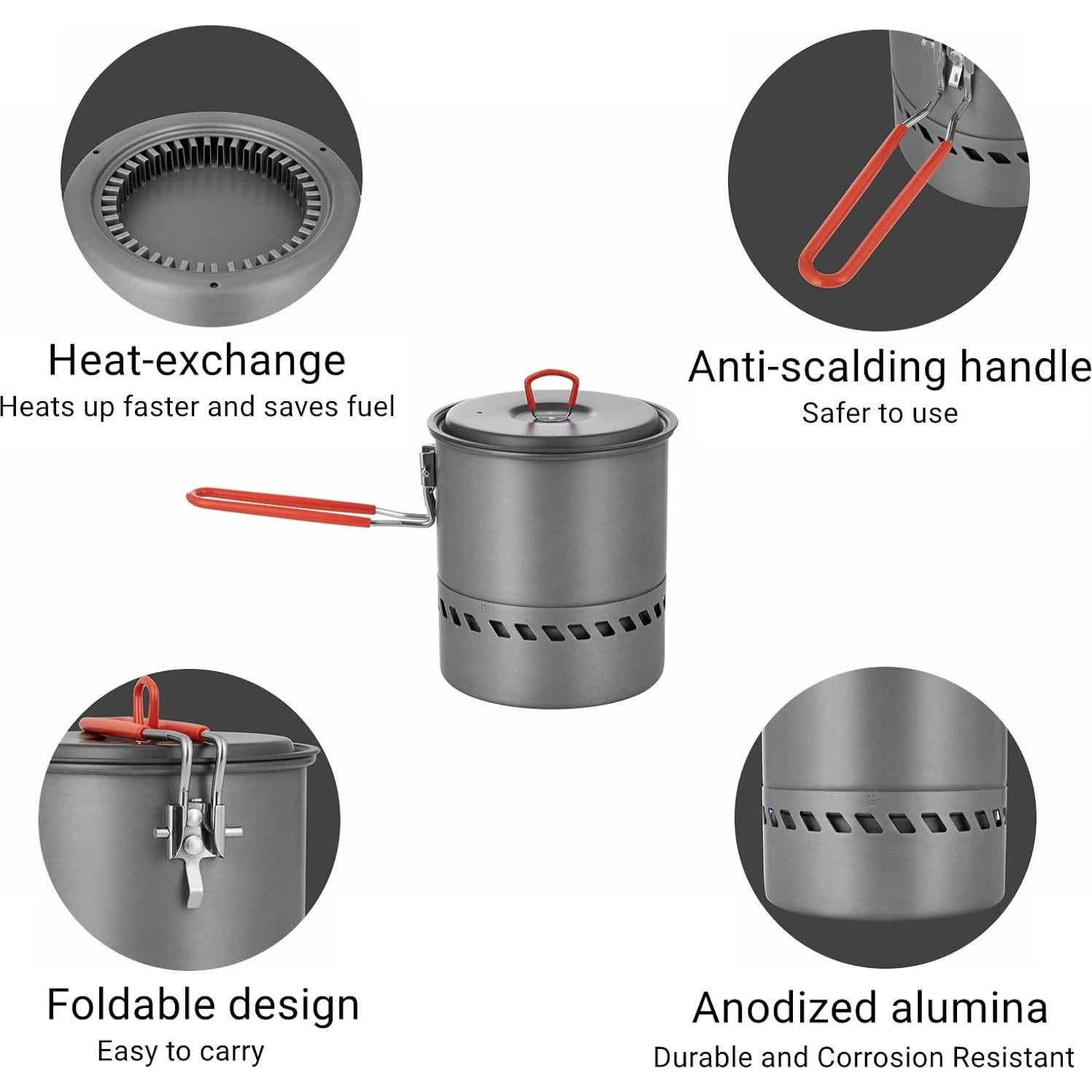 Heat-exchange
Heats up faster and saves fuel

Anti-scalding handle
Safer to use

Foldable design
Easy to carry

Anodized alumina
Durable and Corrosion Resistant