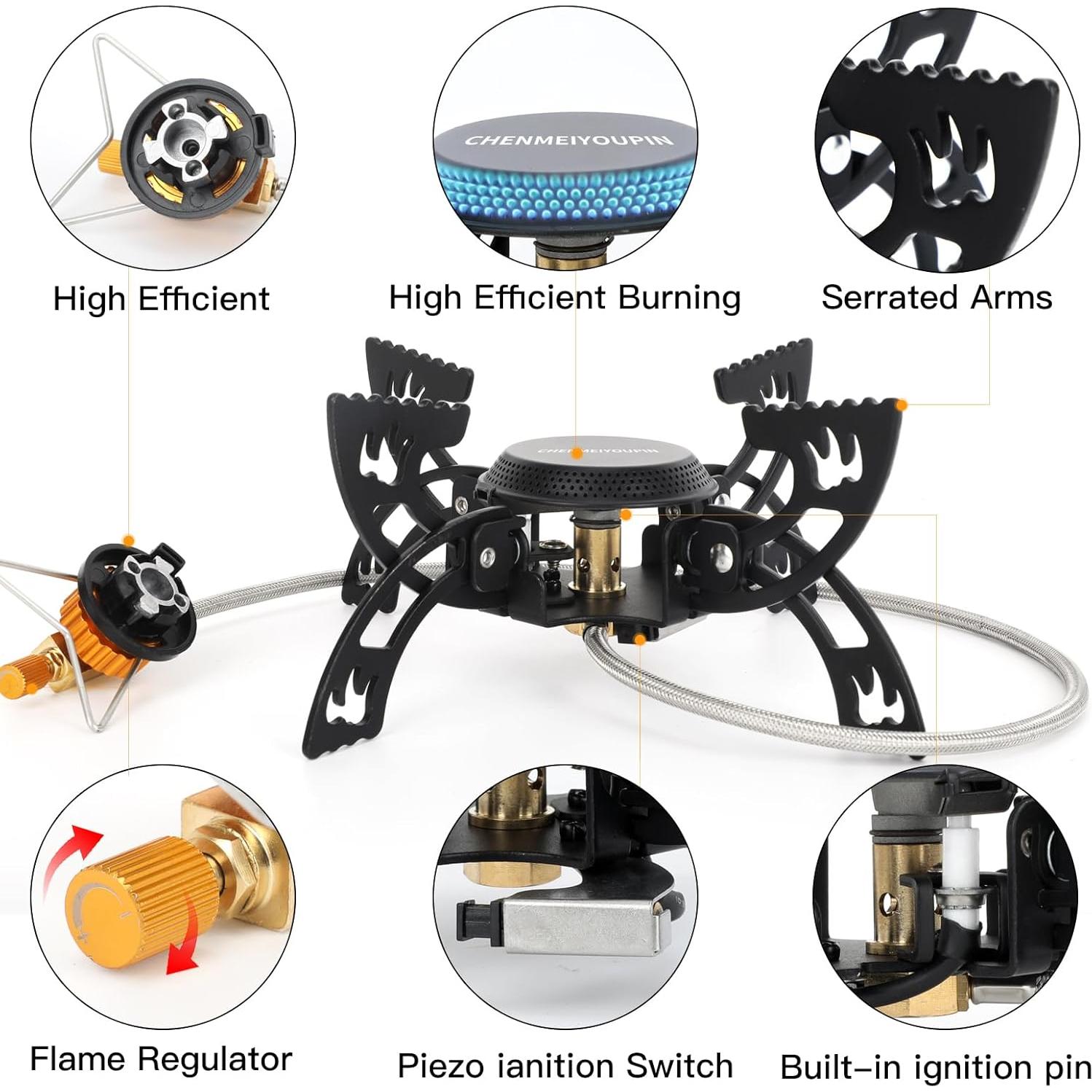 CHENMEIYOUPIN

High Efficient

High Efficient Burning

Serrated Arms

CHENMEIYOUPIN

Flame Regulator

Piezo ianition Switch

Built-in ignition pin