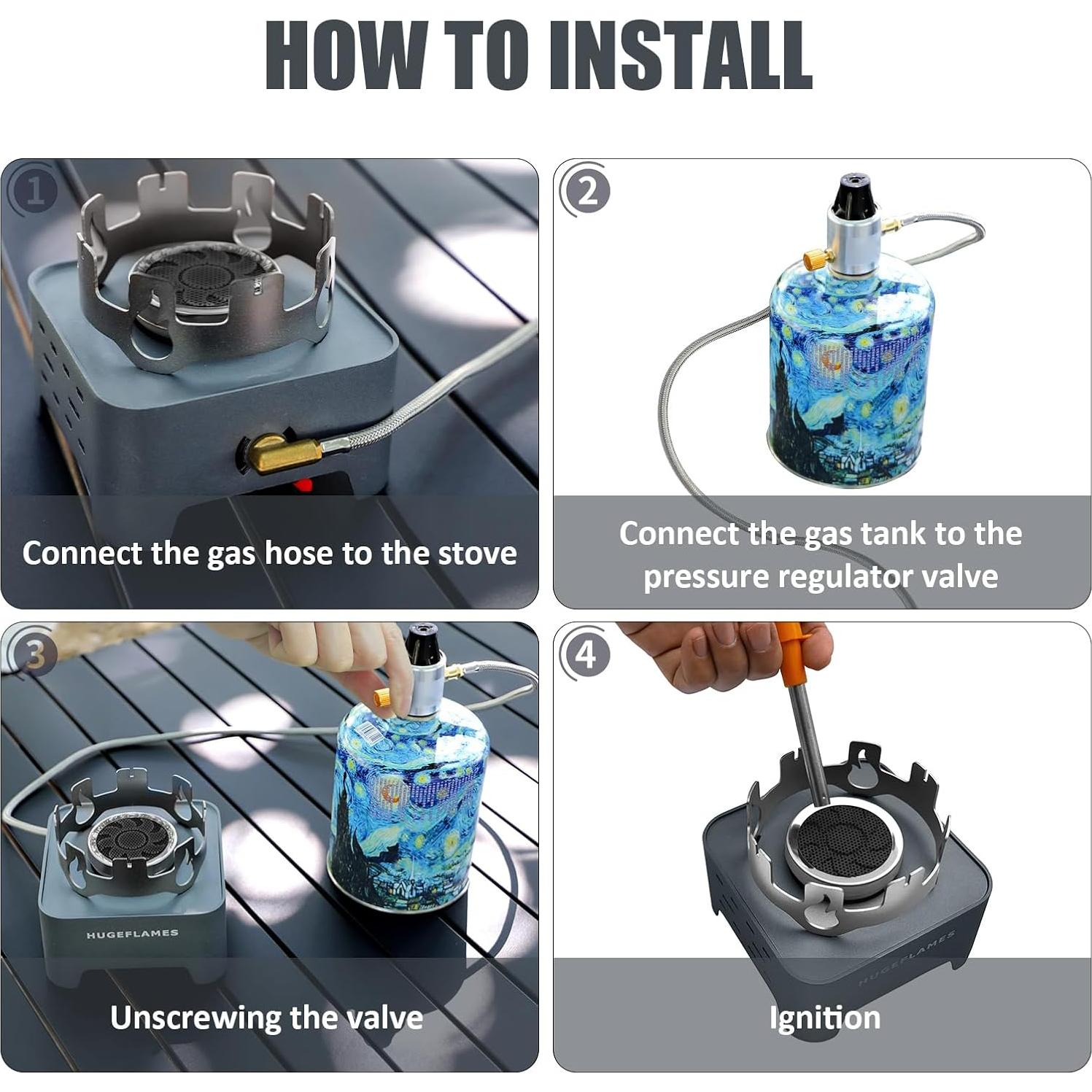 HOW TO INSTALL

1

Connect the gas hose to the stove

2

Connect the gas tank to the pressure regulator valve

3

HUGEFLAMES

Unscrewing the valve

4

HUGEFLAMES

Ignition