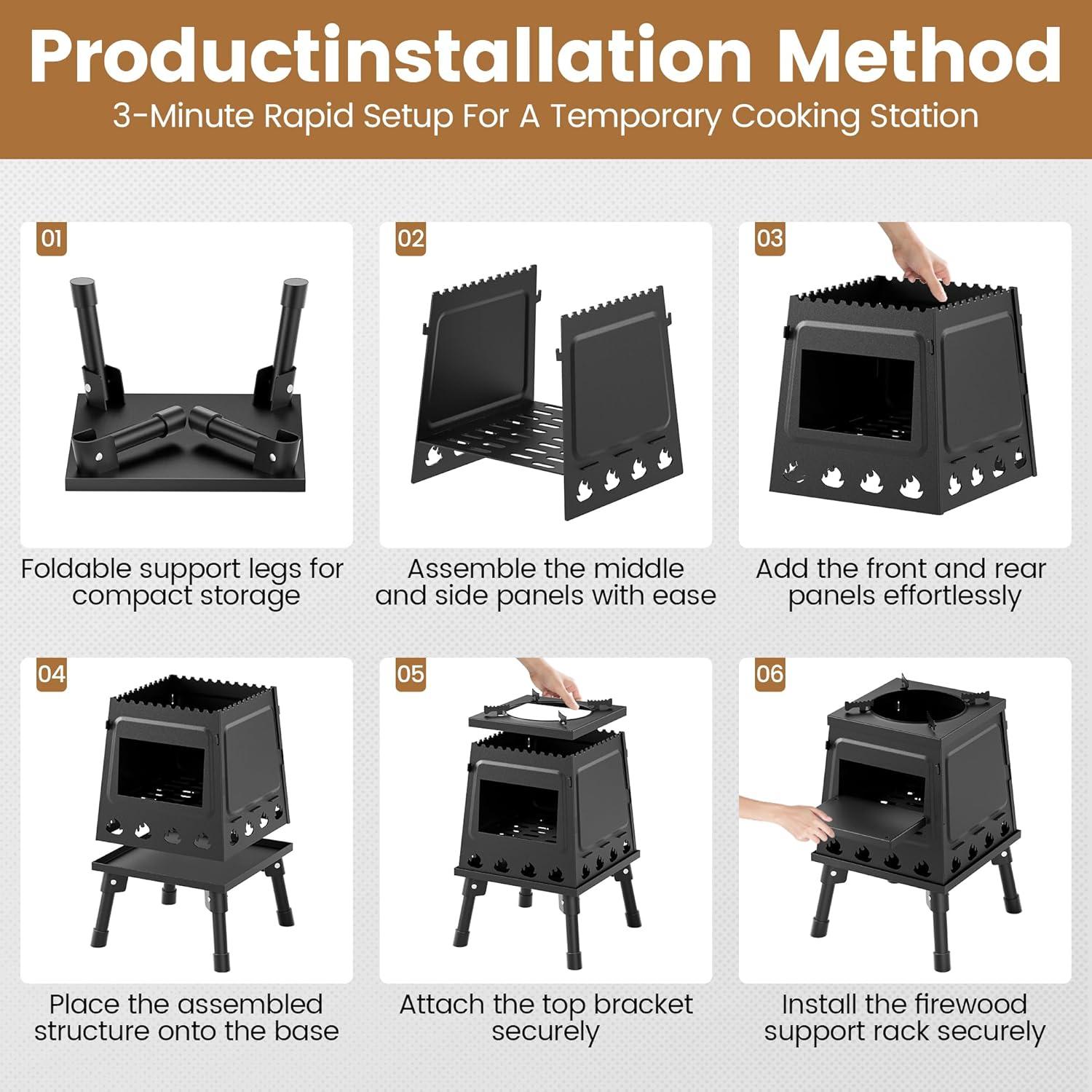 Productinstallation Method

3-Minute Rapid Setup For A Temporary Cooking Station

01

Foldable support legs for compact storage

02

Assemble the middle and side panels with ease

03

Add the front and rear panels effortlessly

04

Place the assembled structure onto the base

05

Attach the top bracket securely

06

Install the firewood support rack securely