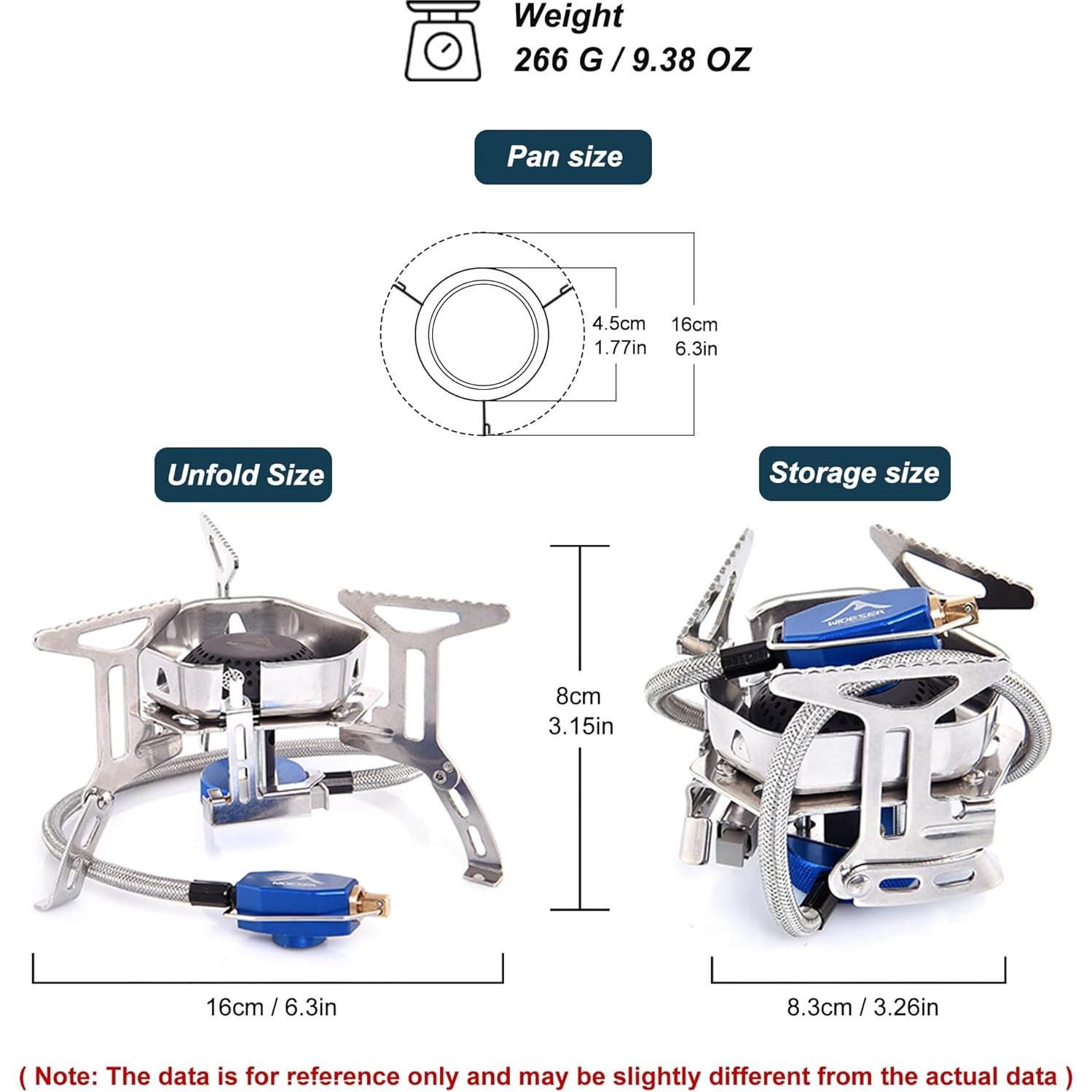 Weight
266 G / 9.38 OZ

Pan size

4.5cm
1.77in

16cm
6.3in

Unfold Size

Storage size

WIDESEA

8cm
3.15in

16cm / 6.3in

8.3cm / 3.26in

( Note: The data is for reference only and may be slightly different from the actual data )